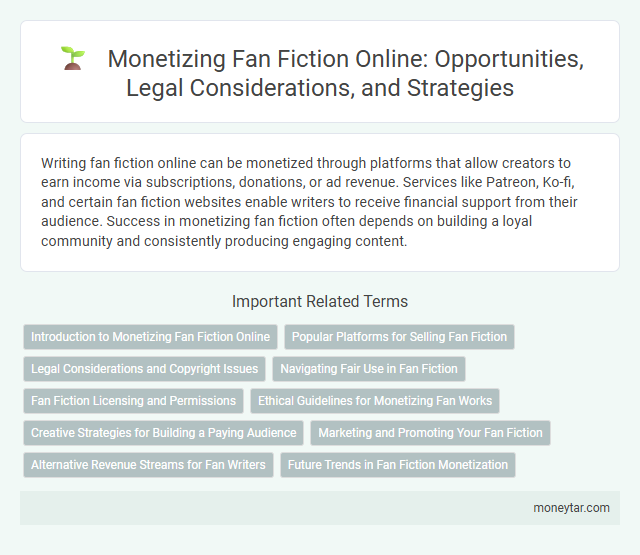 Monetizing Fan Fiction Online: Opportunities, Legal Considerations, and Strategies

Writing fan fiction online can be monetized through platforms that allow creators to earn income via subscriptions, donations, or ad revenue. Services like Patreon, Ko-fi, and certain fan fiction websites enable writers to receive financial support from their audience. Success in monetizing fan fiction often depends on building a loyal community and consistently producing engaging content.

Important Related Terms

Introduction to Monetizing Fan Fiction Online
Popular Platforms for Selling Fan Fiction
Legal Considerations and Copyright Issues
Navigating Fair Use in Fan Fiction
Fan Fiction Licensing and Permissions
Ethical Guidelines for Monetizing Fan Works
Creative Strategies for Building a Paying Audience
Marketing and Promoting Your Fan Fiction
Alternative Revenue Streams for Fan Writers
Future Trends in Fan Fiction Monetization

moneytar.com