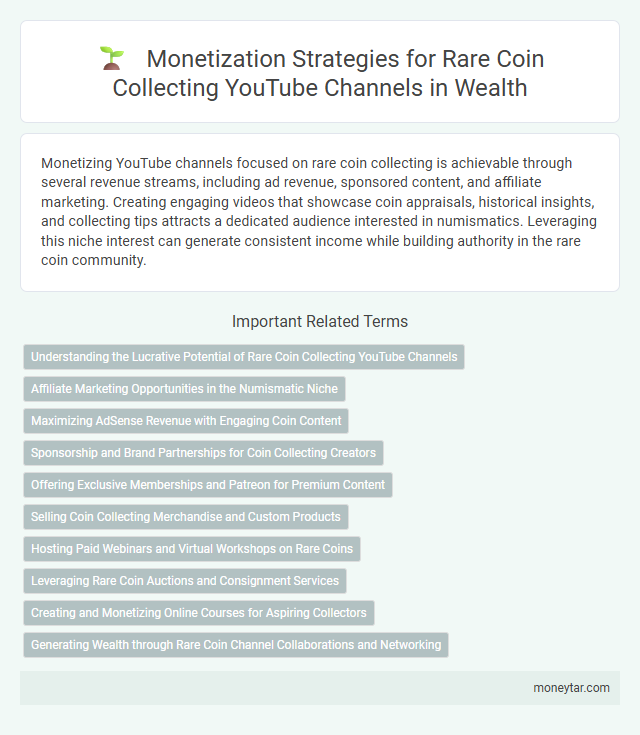 Monetization Strategies for Rare Coin Collecting YouTube Channels in Wealth

Monetizing YouTube channels focused on rare coin collecting is achievable through several revenue streams, including ad revenue, sponsored content, and affiliate marketing. Creating engaging videos that showcase coin appraisals, historical insights, and collecting tips attracts a dedicated audience interested in numismatics. Leveraging this niche interest can generate consistent income while building authority in the rare coin community.

Important Related Terms

Understanding the Lucrative Potential of Rare Coin Collecting YouTube Channels

Affiliate Marketing Opportunities in the Numismatic Niche

Maximizing AdSense Revenue with Engaging Coin Content

Sponsorship and Brand Partnerships for Coin Collecting Creators

Offering Exclusive Memberships and Patreon for Premium Content

Selling Coin Collecting Merchandise and Custom Products

Hosting Paid Webinars and Virtual Workshops on Rare Coins

Leveraging Rare Coin Auctions and Consignment Services

Creating and Monetizing Online Courses for Aspiring Collectors

Generating Wealth through Rare Coin Channel Collaborations and Networking

moneytar.com