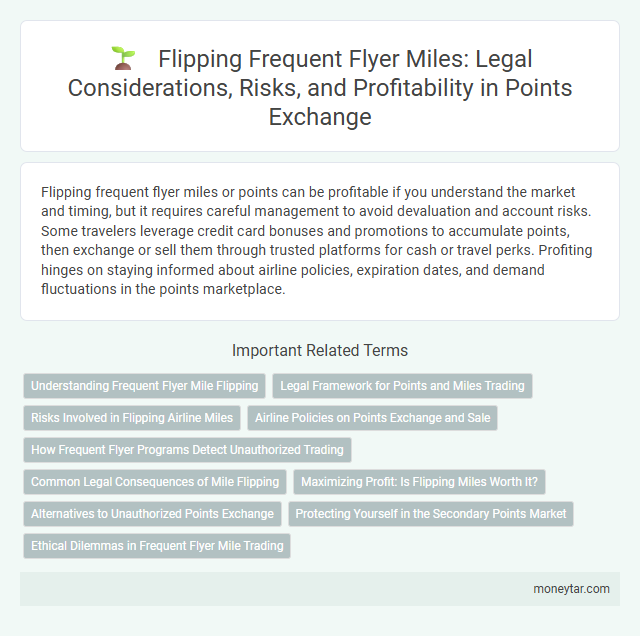 Flipping Frequent Flyer Miles: Legal Considerations, Risks, and Profitability in Points Exchange

Flipping frequent flyer miles or points can be profitable if you understand the market and timing, but it requires careful management to avoid devaluation and account risks. Some travelers leverage credit card bonuses and promotions to accumulate points, then exchange or sell them through trusted platforms for cash or travel perks. Profiting hinges on staying informed about airline policies, expiration dates, and demand fluctuations in the points marketplace.

Important Related Terms

Understanding Frequent Flyer Mile Flipping
Legal Framework for Points and Miles Trading
Risks Involved in Flipping Airline Miles
Airline Policies on Points Exchange and Sale
How Frequent Flyer Programs Detect Unauthorized Trading
Common Legal Consequences of Mile Flipping
Maximizing Profit: Is Flipping Miles Worth It?
Alternatives to Unauthorized Points Exchange
Protecting Yourself in the Secondary Points Market
Ethical Dilemmas in Frequent Flyer Mile Trading

moneytar.com