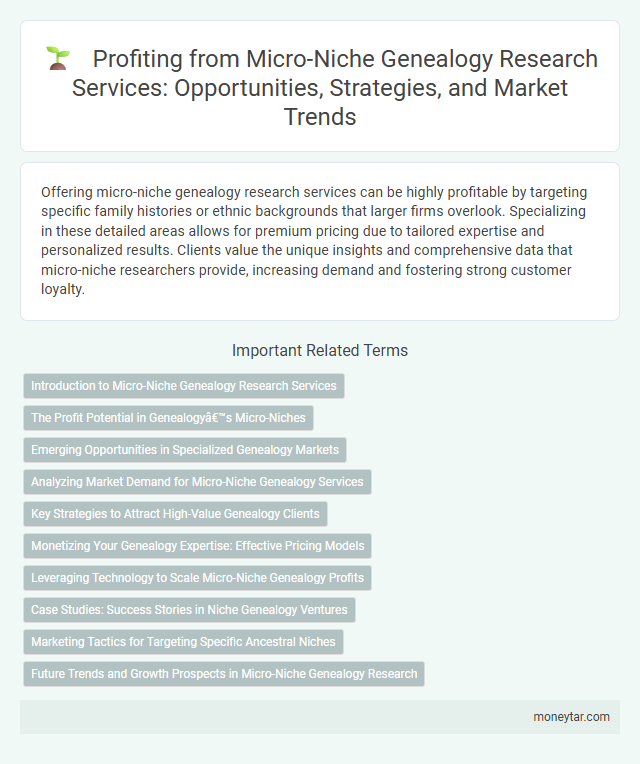 Profiting from Micro-Niche Genealogy Research Services: Opportunities, Strategies, and Market Trends

Offering micro-niche genealogy research services can be highly profitable by targeting specific family histories or ethnic backgrounds that larger firms overlook. Specializing in these detailed areas allows for premium pricing due to tailored expertise and personalized results. Clients value the unique insights and comprehensive data that micro-niche researchers provide, increasing demand and fostering strong customer loyalty.

Important Related Terms

Introduction to Micro-Niche Genealogy Research Services

The Profit Potential in Genealogyâ€™s Micro-Niches

Emerging Opportunities in Specialized Genealogy Markets

Analyzing Market Demand for Micro-Niche Genealogy Services

Key Strategies to Attract High-Value Genealogy Clients

Monetizing Your Genealogy Expertise: Effective Pricing Models

Leveraging Technology to Scale Micro-Niche Genealogy Profits

Case Studies: Success Stories in Niche Genealogy Ventures

Marketing Tactics for Targeting Specific Ancestral Niches

Future Trends and Growth Prospects in Micro-Niche Genealogy Research

moneytar.com