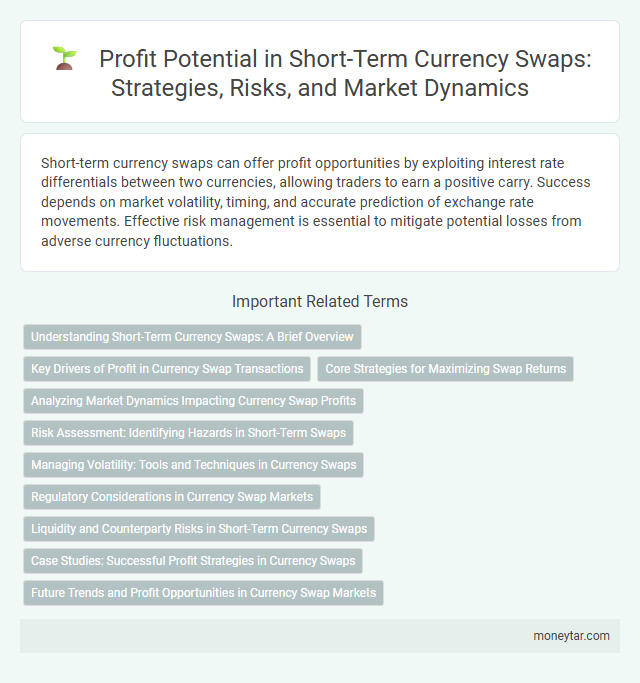 Profit Potential in Short-Term Currency Swaps: Strategies, Risks, and Market Dynamics

Short-term currency swaps can offer profit opportunities by exploiting interest rate differentials between two currencies, allowing traders to earn a positive carry. Success depends on market volatility, timing, and accurate prediction of exchange rate movements. Effective risk management is essential to mitigate potential losses from adverse currency fluctuations.

Important Related Terms

Understanding Short-Term Currency Swaps: A Brief Overview

Key Drivers of Profit in Currency Swap Transactions

Core Strategies for Maximizing Swap Returns

Analyzing Market Dynamics Impacting Currency Swap Profits

Risk Assessment: Identifying Hazards in Short-Term Swaps

Managing Volatility: Tools and Techniques in Currency Swaps

Regulatory Considerations in Currency Swap Markets

Liquidity and Counterparty Risks in Short-Term Currency Swaps

Case Studies: Successful Profit Strategies in Currency Swaps

Future Trends and Profit Opportunities in Currency Swap Markets

moneytar.com