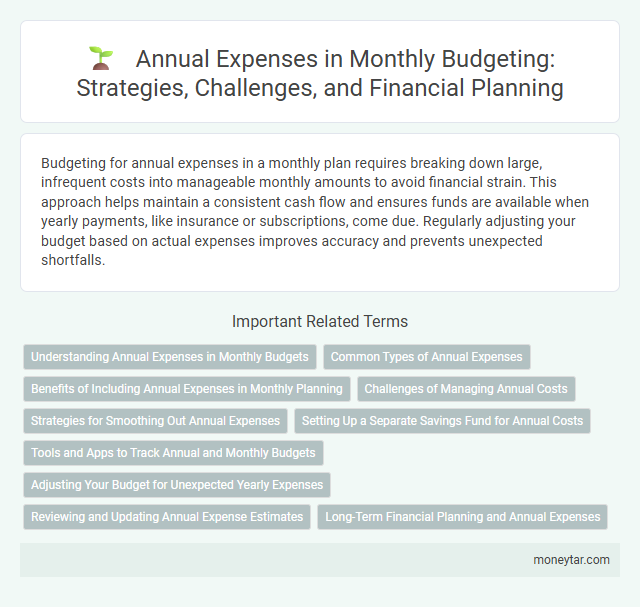 Annual Expenses in Monthly Budgeting: Strategies, Challenges, and Financial Planning

Budgeting for annual expenses in a monthly plan requires breaking down large, infrequent costs into manageable monthly amounts to avoid financial strain. This approach helps maintain a consistent cash flow and ensures funds are available when yearly payments, like insurance or subscriptions, come due. Regularly adjusting your budget based on actual expenses improves accuracy and prevents unexpected shortfalls.

Important Related Terms

Understanding Annual Expenses in Monthly Budgets

Common Types of Annual Expenses

Benefits of Including Annual Expenses in Monthly Planning

Challenges of Managing Annual Costs

Strategies for Smoothing Out Annual Expenses

Setting Up a Separate Savings Fund for Annual Costs

Tools and Apps to Track Annual and Monthly Budgets

Adjusting Your Budget for Unexpected Yearly Expenses

Reviewing and Updating Annual Expense Estimates

Long-Term Financial Planning and Annual Expenses

moneytar.com