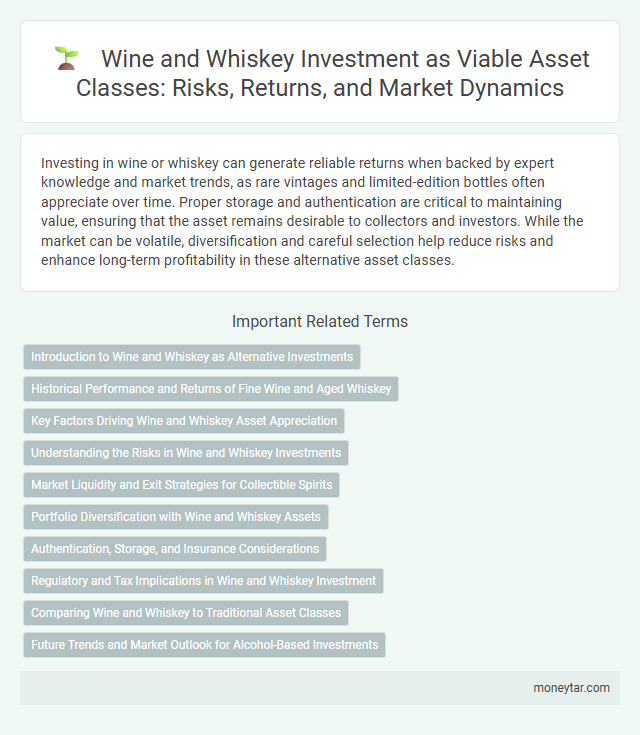 Wine and Whiskey Investment as Viable Asset Classes: Risks, Returns, and Market Dynamics

Investing in wine or whiskey can generate reliable returns when backed by expert knowledge and market trends, as rare vintages and limited-edition bottles often appreciate over time. Proper storage and authentication are critical to maintaining value, ensuring that the asset remains desirable to collectors and investors. While the market can be volatile, diversification and careful selection help reduce risks and enhance long-term profitability in these alternative asset classes.

Important Related Terms

Introduction to Wine and Whiskey as Alternative Investments

Historical Performance and Returns of Fine Wine and Aged Whiskey

Key Factors Driving Wine and Whiskey Asset Appreciation

Understanding the Risks in Wine and Whiskey Investments

Market Liquidity and Exit Strategies for Collectible Spirits

Portfolio Diversification with Wine and Whiskey Assets

Authentication, Storage, and Insurance Considerations

Regulatory and Tax Implications in Wine and Whiskey Investment

Comparing Wine and Whiskey to Traditional Asset Classes

Future Trends and Market Outlook for Alcohol-Based Investments

moneytar.com