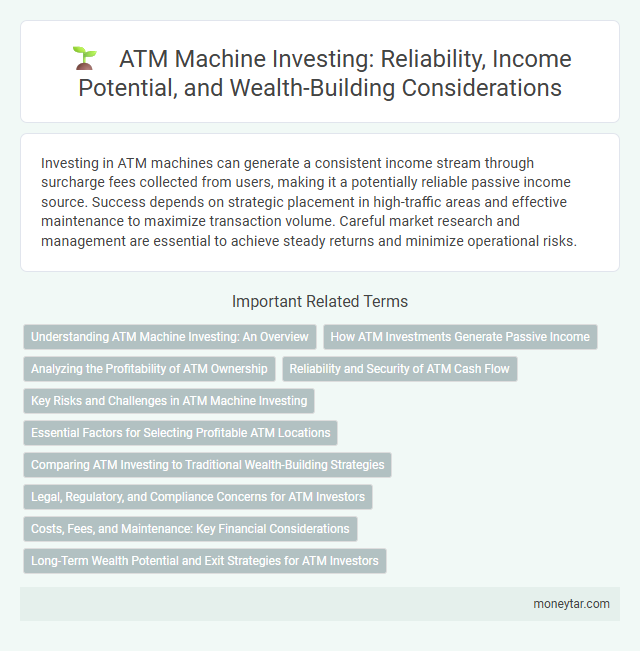 ATM Machine Investing: Reliability, Income Potential, and Wealth-Building Considerations

Investing in ATM machines can generate a consistent income stream through surcharge fees collected from users, making it a potentially reliable passive income source. Success depends on strategic placement in high-traffic areas and effective maintenance to maximize transaction volume. Careful market research and management are essential to achieve steady returns and minimize operational risks.

Important Related Terms

Understanding ATM Machine Investing: An Overview

How ATM Investments Generate Passive Income

Analyzing the Profitability of ATM Ownership

Reliability and Security of ATM Cash Flow

Key Risks and Challenges in ATM Machine Investing

Essential Factors for Selecting Profitable ATM Locations

Comparing ATM Investing to Traditional Wealth-Building Strategies

Legal, Regulatory, and Compliance Concerns for ATM Investors

Costs, Fees, and Maintenance: Key Financial Considerations

Long-Term Wealth Potential and Exit Strategies for ATM Investors

moneytar.com