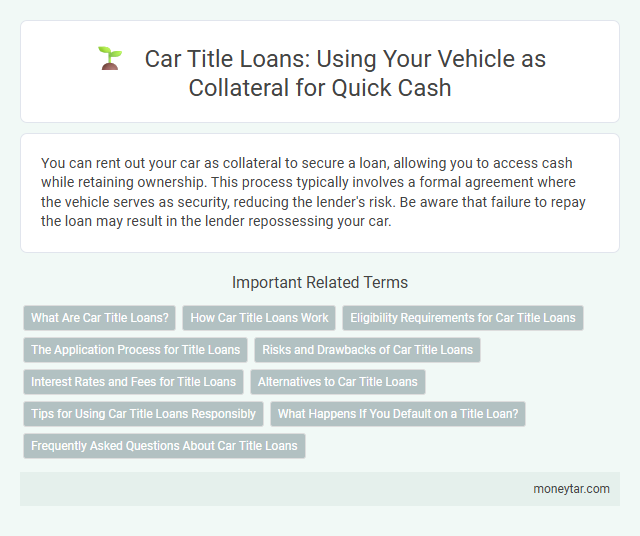 Car Title Loans: Using Your Vehicle as Collateral for Quick Cash

You can rent out your car as collateral to secure a loan, allowing you to access cash while retaining ownership. This process typically involves a formal agreement where the vehicle serves as security, reducing the lender's risk. Be aware that failure to repay the loan may result in the lender repossessing your car.

Important Related Terms

What Are Car Title Loans?

How Car Title Loans Work

Eligibility Requirements for Car Title Loans

The Application Process for Title Loans

Risks and Drawbacks of Car Title Loans

Interest Rates and Fees for Title Loans

Alternatives to Car Title Loans

Tips for Using Car Title Loans Responsibly

What Happens If You Default on a Title Loan?

Frequently Asked Questions About Car Title Loans

moneytar.com