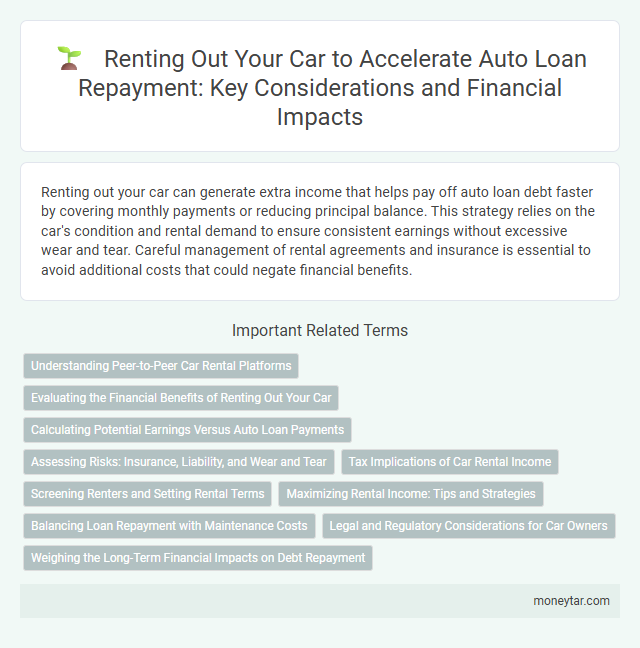 Renting Out Your Car to Accelerate Auto Loan Repayment: Key Considerations and Financial Impacts

Renting out your car can generate extra income that helps pay off auto loan debt faster by covering monthly payments or reducing principal balance. This strategy relies on the car's condition and rental demand to ensure consistent earnings without excessive wear and tear. Careful management of rental agreements and insurance is essential to avoid additional costs that could negate financial benefits.

Important Related Terms

Understanding Peer-to-Peer Car Rental Platforms

Evaluating the Financial Benefits of Renting Out Your Car

Calculating Potential Earnings Versus Auto Loan Payments

Assessing Risks: Insurance, Liability, and Wear and Tear

Tax Implications of Car Rental Income

Screening Renters and Setting Rental Terms

Maximizing Rental Income: Tips and Strategies

Balancing Loan Repayment with Maintenance Costs

Legal and Regulatory Considerations for Car Owners

Weighing the Long-Term Financial Impacts on Debt Repayment

moneytar.com