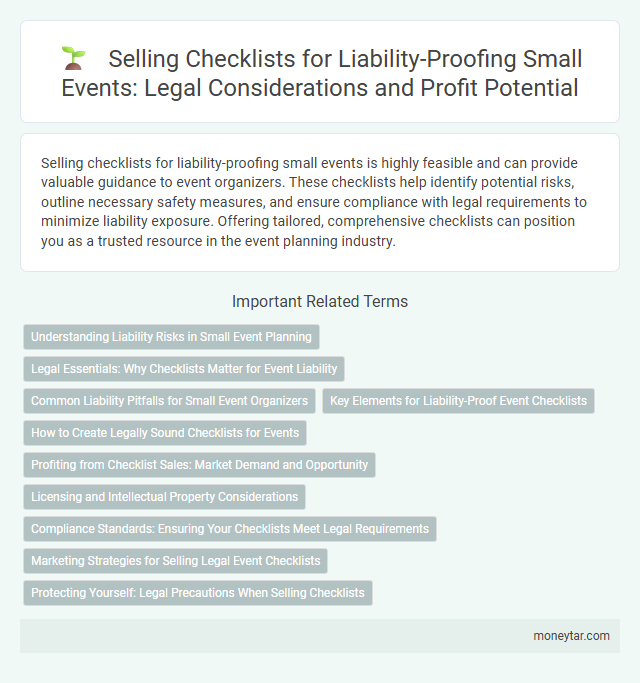 Selling Checklists for Liability-Proofing Small Events: Legal Considerations and Profit Potential

Selling checklists for liability-proofing small events is highly feasible and can provide valuable guidance to event organizers. These checklists help identify potential risks, outline necessary safety measures, and ensure compliance with legal requirements to minimize liability exposure. Offering tailored, comprehensive checklists can position you as a trusted resource in the event planning industry.

Important Related Terms

Understanding Liability Risks in Small Event Planning

Legal Essentials: Why Checklists Matter for Event Liability

Common Liability Pitfalls for Small Event Organizers

Key Elements for Liability-Proof Event Checklists

How to Create Legally Sound Checklists for Events

Profiting from Checklist Sales: Market Demand and Opportunity

Licensing and Intellectual Property Considerations

Compliance Standards: Ensuring Your Checklists Meet Legal Requirements

Marketing Strategies for Selling Legal Event Checklists

Protecting Yourself: Legal Precautions When Selling Checklists

moneytar.com