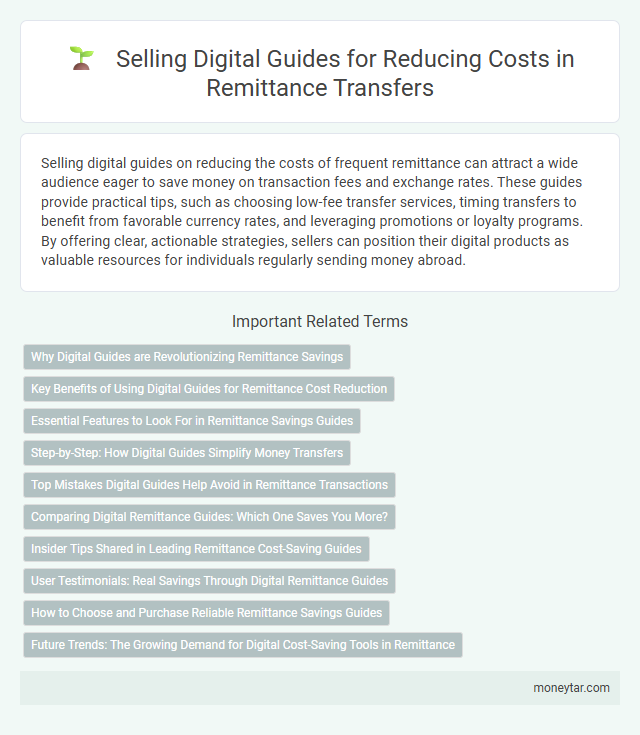 Selling Digital Guides for Reducing Costs in Remittance Transfers

Selling digital guides on reducing the costs of frequent remittance can attract a wide audience eager to save money on transaction fees and exchange rates. These guides provide practical tips, such as choosing low-fee transfer services, timing transfers to benefit from favorable currency rates, and leveraging promotions or loyalty programs. By offering clear, actionable strategies, sellers can position their digital products as valuable resources for individuals regularly sending money abroad.

Important Related Terms

Why Digital Guides are Revolutionizing Remittance Savings

Key Benefits of Using Digital Guides for Remittance Cost Reduction

Essential Features to Look For in Remittance Savings Guides

Step-by-Step: How Digital Guides Simplify Money Transfers

Top Mistakes Digital Guides Help Avoid in Remittance Transactions

Comparing Digital Remittance Guides: Which One Saves You More?

Insider Tips Shared in Leading Remittance Cost-Saving Guides

User Testimonials: Real Savings Through Digital Remittance Guides

How to Choose and Purchase Reliable Remittance Savings Guides

Future Trends: The Growing Demand for Digital Cost-Saving Tools in Remittance

moneytar.com