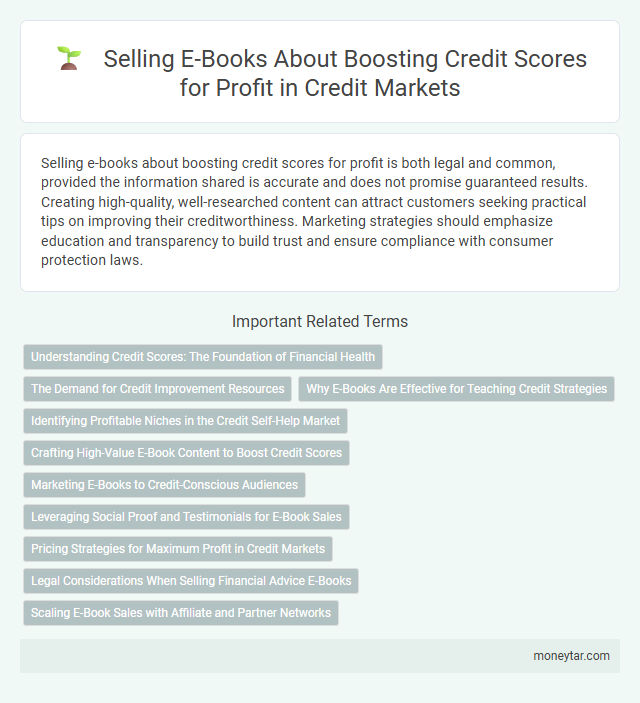 Selling E-Books About Boosting Credit Scores for Profit in Credit Markets

Selling e-books about boosting credit scores for profit is both legal and common, provided the information shared is accurate and does not promise guaranteed results. Creating high-quality, well-researched content can attract customers seeking practical tips on improving their creditworthiness. Marketing strategies should emphasize education and transparency to build trust and ensure compliance with consumer protection laws.

Important Related Terms

Understanding Credit Scores: The Foundation of Financial Health

The Demand for Credit Improvement Resources

Why E-Books Are Effective for Teaching Credit Strategies

Identifying Profitable Niches in the Credit Self-Help Market

Crafting High-Value E-Book Content to Boost Credit Scores

Marketing E-Books to Credit-Conscious Audiences

Leveraging Social Proof and Testimonials for E-Book Sales

Pricing Strategies for Maximum Profit in Credit Markets

Legal Considerations When Selling Financial Advice E-Books

Scaling E-Book Sales with Affiliate and Partner Networks

moneytar.com