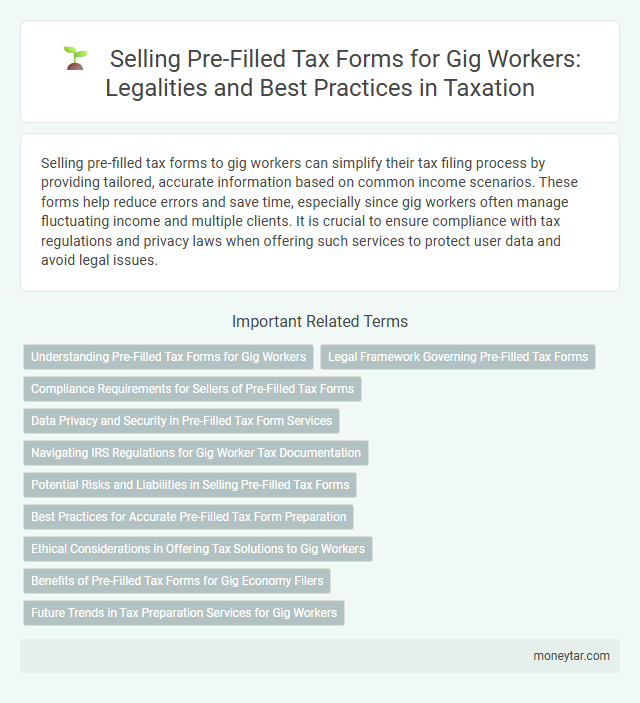 Selling Pre-Filled Tax Forms for Gig Workers: Legalities and Best Practices in Taxation

Selling pre-filled tax forms to gig workers can simplify their tax filing process by providing tailored, accurate information based on common income scenarios. These forms help reduce errors and save time, especially since gig workers often manage fluctuating income and multiple clients. It is crucial to ensure compliance with tax regulations and privacy laws when offering such services to protect user data and avoid legal issues.

Important Related Terms

Understanding Pre-Filled Tax Forms for Gig Workers

Legal Framework Governing Pre-Filled Tax Forms

Compliance Requirements for Sellers of Pre-Filled Tax Forms

Data Privacy and Security in Pre-Filled Tax Form Services

Navigating IRS Regulations for Gig Worker Tax Documentation

Potential Risks and Liabilities in Selling Pre-Filled Tax Forms

Best Practices for Accurate Pre-Filled Tax Form Preparation

Ethical Considerations in Offering Tax Solutions to Gig Workers

Benefits of Pre-Filled Tax Forms for Gig Economy Filers

Future Trends in Tax Preparation Services for Gig Workers

moneytar.com