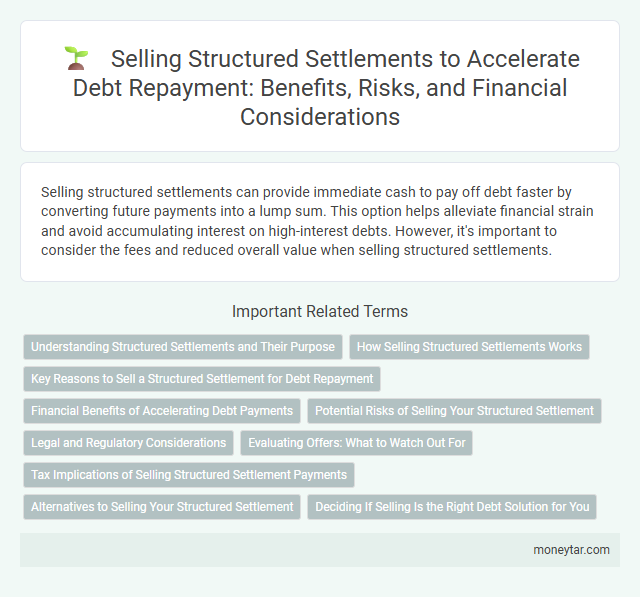 Selling Structured Settlements to Accelerate Debt Repayment: Benefits, Risks, and Financial Considerations

Selling structured settlements can provide immediate cash to pay off debt faster by converting future payments into a lump sum. This option helps alleviate financial strain and avoid accumulating interest on high-interest debts. However, it's important to consider the fees and reduced overall value when selling structured settlements.

Important Related Terms

Understanding Structured Settlements and Their Purpose

How Selling Structured Settlements Works

Key Reasons to Sell a Structured Settlement for Debt Repayment

Financial Benefits of Accelerating Debt Payments

Potential Risks of Selling Your Structured Settlement

Legal and Regulatory Considerations

Evaluating Offers: What to Watch Out For

Tax Implications of Selling Structured Settlement Payments

Alternatives to Selling Your Structured Settlement

Deciding If Selling Is the Right Debt Solution for You

moneytar.com