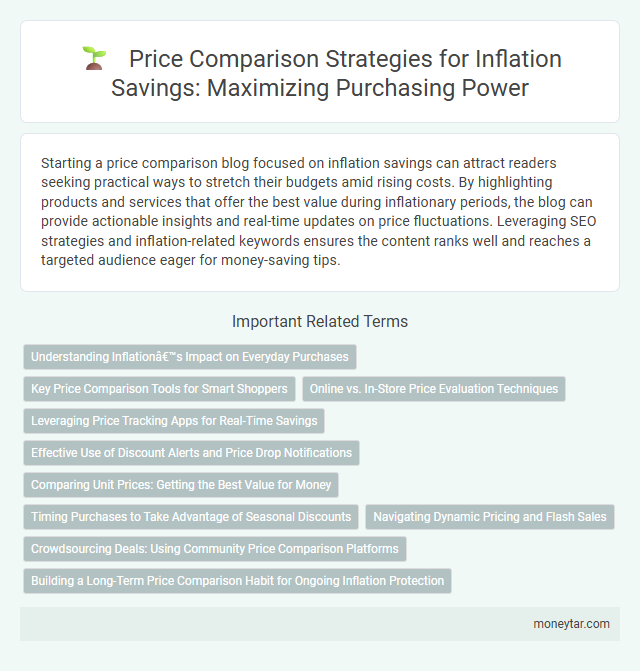 Price Comparison Strategies for Inflation Savings: Maximizing Purchasing Power

Starting a price comparison blog focused on inflation savings can attract readers seeking practical ways to stretch their budgets amid rising costs. By highlighting products and services that offer the best value during inflationary periods, the blog can provide actionable insights and real-time updates on price fluctuations. Leveraging SEO strategies and inflation-related keywords ensures the content ranks well and reaches a targeted audience eager for money-saving tips.

Important Related Terms

Understanding Inflationâ€™s Impact on Everyday Purchases

Key Price Comparison Tools for Smart Shoppers

Online vs. In-Store Price Evaluation Techniques

Leveraging Price Tracking Apps for Real-Time Savings

Effective Use of Discount Alerts and Price Drop Notifications

Comparing Unit Prices: Getting the Best Value for Money

Timing Purchases to Take Advantage of Seasonal Discounts

Navigating Dynamic Pricing and Flash Sales

Crowdsourcing Deals: Using Community Price Comparison Platforms

Building a Long-Term Price Comparison Habit for Ongoing Inflation Protection

moneytar.com