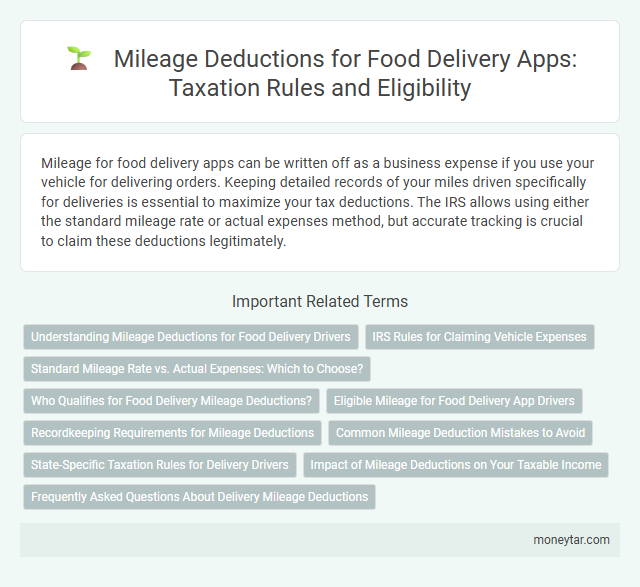 Mileage Deductions for Food Delivery Apps: Taxation Rules and Eligibility

Mileage for food delivery apps can be written off as a business expense if you use your vehicle for delivering orders. Keeping detailed records of your miles driven specifically for deliveries is essential to maximize your tax deductions. The IRS allows using either the standard mileage rate or actual expenses method, but accurate tracking is crucial to claim these deductions legitimately.

Important Related Terms

Understanding Mileage Deductions for Food Delivery Drivers

IRS Rules for Claiming Vehicle Expenses

Standard Mileage Rate vs. Actual Expenses: Which to Choose?

Who Qualifies for Food Delivery Mileage Deductions?

Eligible Mileage for Food Delivery App Drivers

Recordkeeping Requirements for Mileage Deductions

Common Mileage Deduction Mistakes to Avoid

State-Specific Taxation Rules for Delivery Drivers

Impact of Mileage Deductions on Your Taxable Income

Frequently Asked Questions About Delivery Mileage Deductions

moneytar.com