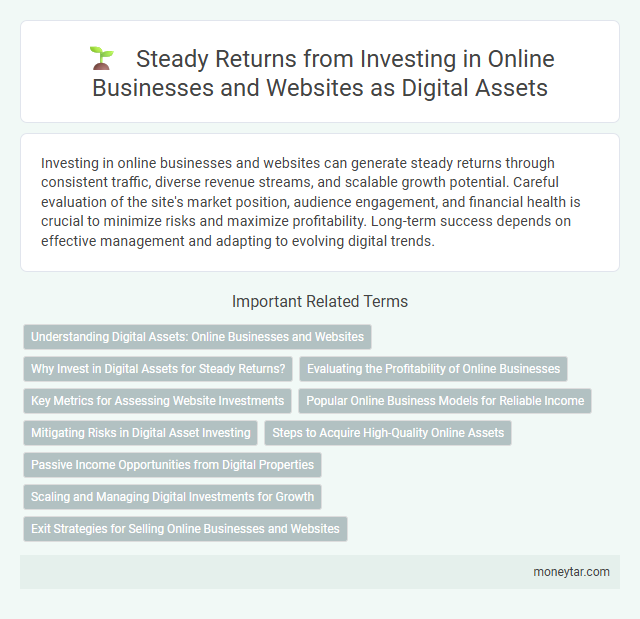 Steady Returns from Investing in Online Businesses and Websites as Digital Assets

Investing in online businesses and websites can generate steady returns through consistent traffic, diverse revenue streams, and scalable growth potential. Careful evaluation of the site's market position, audience engagement, and financial health is crucial to minimize risks and maximize profitability. Long-term success depends on effective management and adapting to evolving digital trends.

Important Related Terms

Understanding Digital Assets: Online Businesses and Websites

Why Invest in Digital Assets for Steady Returns?

Evaluating the Profitability of Online Businesses

Key Metrics for Assessing Website Investments

Popular Online Business Models for Reliable Income

Mitigating Risks in Digital Asset Investing

Steps to Acquire High-Quality Online Assets

Passive Income Opportunities from Digital Properties

Scaling and Managing Digital Investments for Growth

Exit Strategies for Selling Online Businesses and Websites

moneytar.com