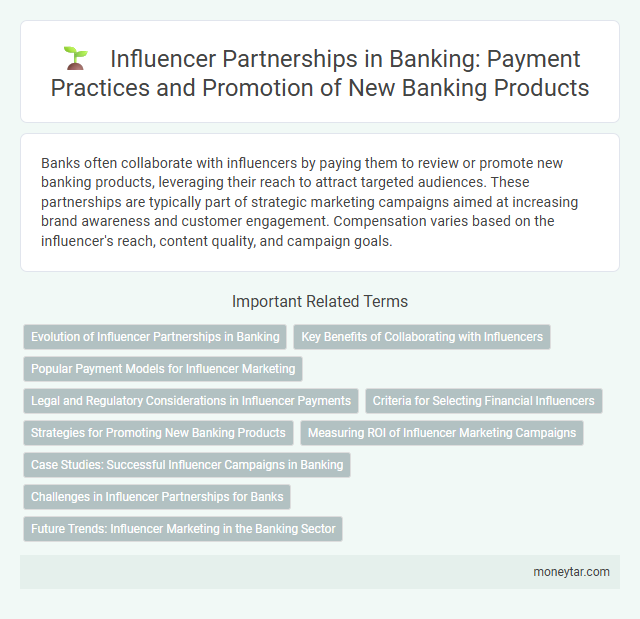 Influencer Partnerships in Banking: Payment Practices and Promotion of New Banking Products

Banks often collaborate with influencers by paying them to review or promote new banking products, leveraging their reach to attract targeted audiences. These partnerships are typically part of strategic marketing campaigns aimed at increasing brand awareness and customer engagement. Compensation varies based on the influencer's reach, content quality, and campaign goals.

Important Related Terms

Evolution of Influencer Partnerships in Banking

Key Benefits of Collaborating with Influencers

Popular Payment Models for Influencer Marketing

Legal and Regulatory Considerations in Influencer Payments

Criteria for Selecting Financial Influencers

Strategies for Promoting New Banking Products

Measuring ROI of Influencer Marketing Campaigns

Case Studies: Successful Influencer Campaigns in Banking

Challenges in Influencer Partnerships for Banks

Future Trends: Influencer Marketing in the Banking Sector

moneytar.com