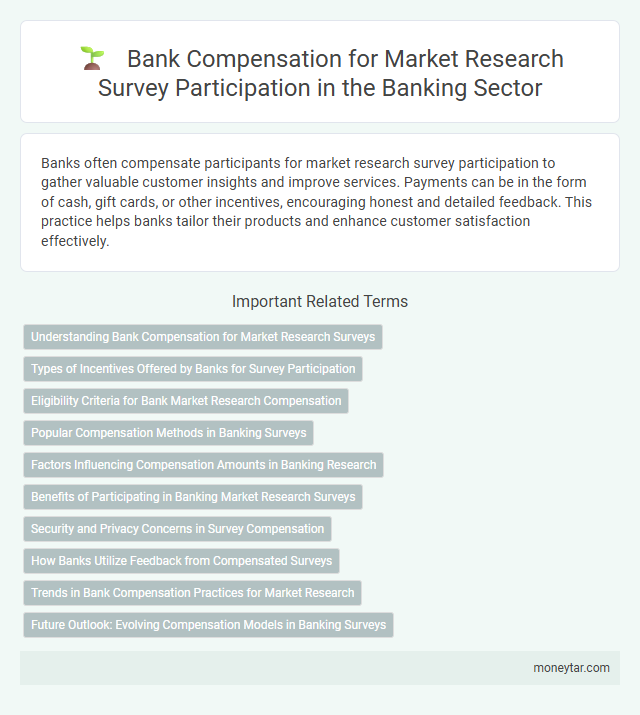 Bank Compensation for Market Research Survey Participation in the Banking Sector

Banks often compensate participants for market research survey participation to gather valuable customer insights and improve services. Payments can be in the form of cash, gift cards, or other incentives, encouraging honest and detailed feedback. This practice helps banks tailor their products and enhance customer satisfaction effectively.

Important Related Terms

Understanding Bank Compensation for Market Research Surveys

Types of Incentives Offered by Banks for Survey Participation

Eligibility Criteria for Bank Market Research Compensation

Popular Compensation Methods in Banking Surveys

Factors Influencing Compensation Amounts in Banking Research

Benefits of Participating in Banking Market Research Surveys

Security and Privacy Concerns in Survey Compensation

How Banks Utilize Feedback from Compensated Surveys

Trends in Bank Compensation Practices for Market Research

Future Outlook: Evolving Compensation Models in Banking Surveys

moneytar.com