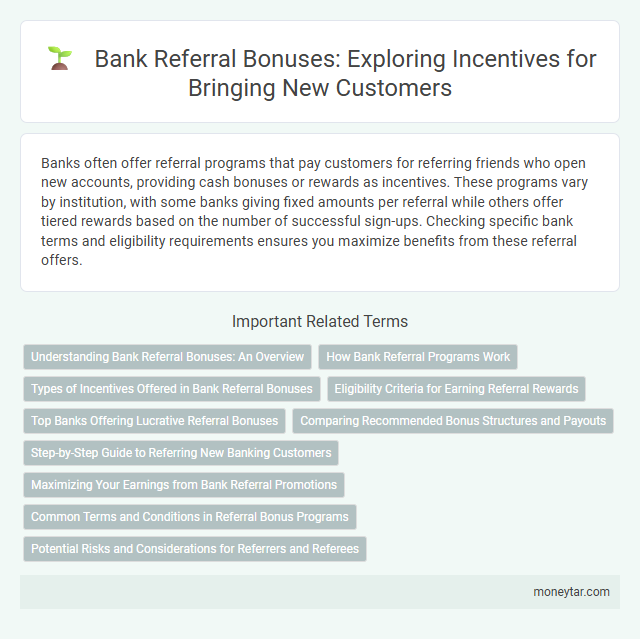 Bank Referral Bonuses: Exploring Incentives for Bringing New Customers

Banks often offer referral programs that pay customers for referring friends who open new accounts, providing cash bonuses or rewards as incentives. These programs vary by institution, with some banks giving fixed amounts per referral while others offer tiered rewards based on the number of successful sign-ups. Checking specific bank terms and eligibility requirements ensures you maximize benefits from these referral offers.

Important Related Terms

Understanding Bank Referral Bonuses: An Overview

How Bank Referral Programs Work

Types of Incentives Offered in Bank Referral Bonuses

Eligibility Criteria for Earning Referral Rewards

Top Banks Offering Lucrative Referral Bonuses

Comparing Recommended Bonus Structures and Payouts

Step-by-Step Guide to Referring New Banking Customers

Maximizing Your Earnings from Bank Referral Promotions

Common Terms and Conditions in Referral Bonus Programs

Potential Risks and Considerations for Referrers and Referees

moneytar.com