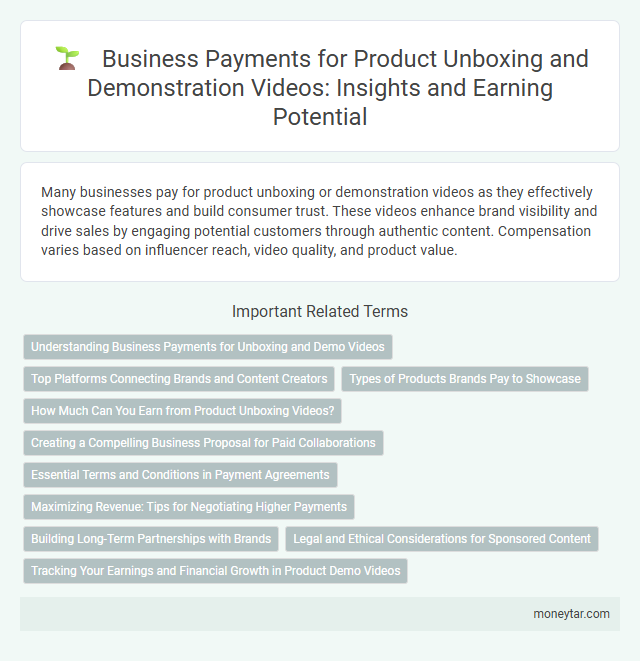 Business Payments for Product Unboxing and Demonstration Videos: Insights and Earning Potential

Many businesses pay for product unboxing or demonstration videos as they effectively showcase features and build consumer trust. These videos enhance brand visibility and drive sales by engaging potential customers through authentic content. Compensation varies based on influencer reach, video quality, and product value.

Important Related Terms

Understanding Business Payments for Unboxing and Demo Videos

Top Platforms Connecting Brands and Content Creators

Types of Products Brands Pay to Showcase

How Much Can You Earn from Product Unboxing Videos?

Creating a Compelling Business Proposal for Paid Collaborations

Essential Terms and Conditions in Payment Agreements

Maximizing Revenue: Tips for Negotiating Higher Payments

Building Long-Term Partnerships with Brands

Legal and Ethical Considerations for Sponsored Content

Tracking Your Earnings and Financial Growth in Product Demo Videos

moneytar.com