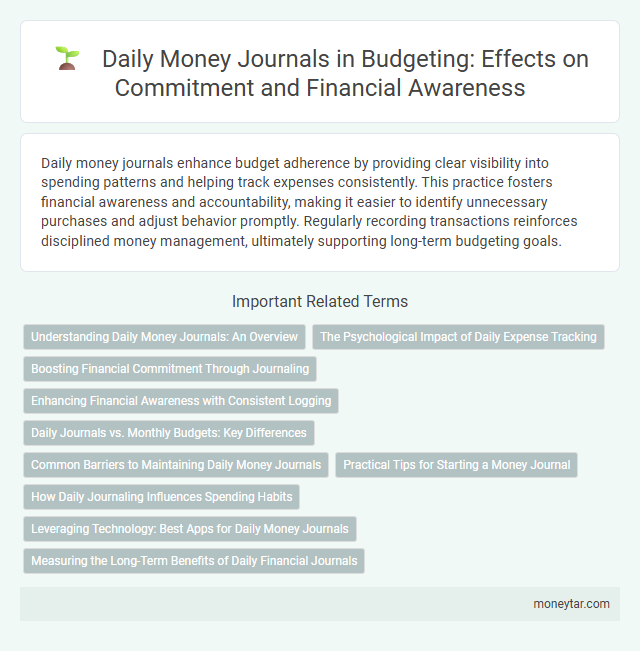 Daily Money Journals in Budgeting: Effects on Commitment and Financial Awareness

Daily money journals enhance budget adherence by providing clear visibility into spending patterns and helping track expenses consistently. This practice fosters financial awareness and accountability, making it easier to identify unnecessary purchases and adjust behavior promptly. Regularly recording transactions reinforces disciplined money management, ultimately supporting long-term budgeting goals.

Important Related Terms

Understanding Daily Money Journals: An Overview

The Psychological Impact of Daily Expense Tracking

Boosting Financial Commitment Through Journaling

Enhancing Financial Awareness with Consistent Logging

Daily Journals vs. Monthly Budgets: Key Differences

Common Barriers to Maintaining Daily Money Journals

Practical Tips for Starting a Money Journal

How Daily Journaling Influences Spending Habits

Leveraging Technology: Best Apps for Daily Money Journals

Measuring the Long-Term Benefits of Daily Financial Journals

moneytar.com