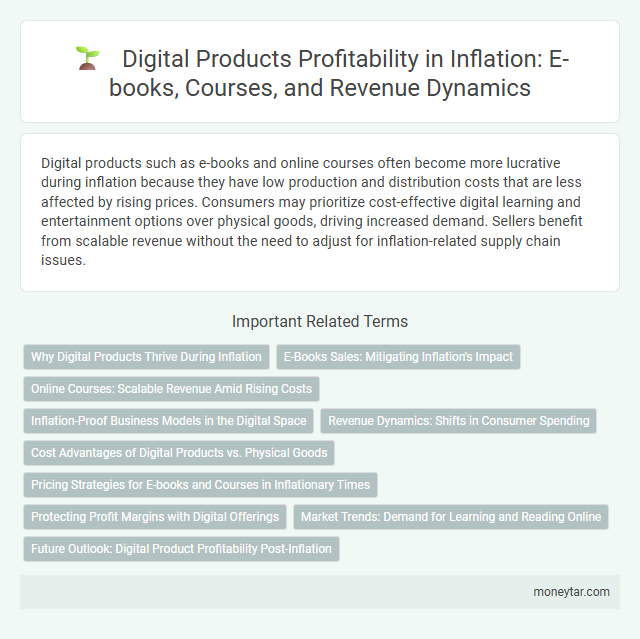 Digital Products Profitability in Inflation: E-books, Courses, and Revenue Dynamics

Digital products such as e-books and online courses often become more lucrative during inflation because they have low production and distribution costs that are less affected by rising prices. Consumers may prioritize cost-effective digital learning and entertainment options over physical goods, driving increased demand. Sellers benefit from scalable revenue without the need to adjust for inflation-related supply chain issues.

Important Related Terms

Why Digital Products Thrive During Inflation

E-Books Sales: Mitigating Inflation's Impact

Online Courses: Scalable Revenue Amid Rising Costs

Inflation-Proof Business Models in the Digital Space

Revenue Dynamics: Shifts in Consumer Spending

Cost Advantages of Digital Products vs. Physical Goods

Pricing Strategies for E-books and Courses in Inflationary Times

Protecting Profit Margins with Digital Offerings

Market Trends: Demand for Learning and Reading Online

Future Outlook: Digital Product Profitability Post-Inflation

moneytar.com