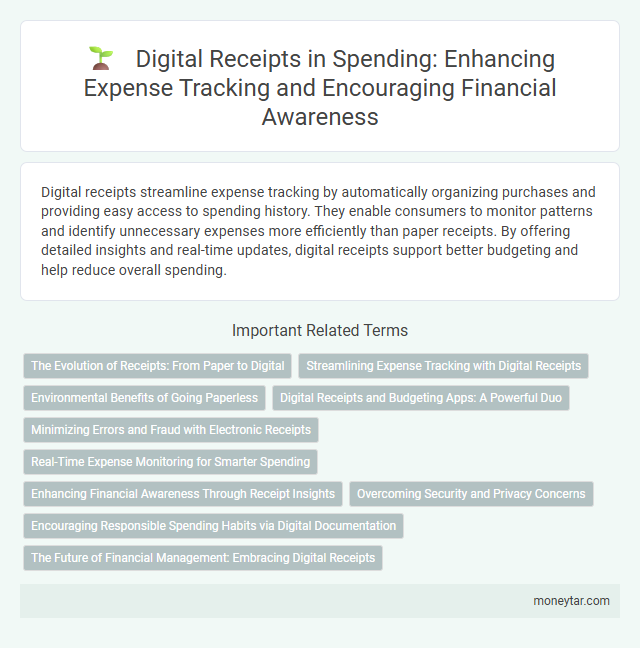 Digital Receipts in Spending: Enhancing Expense Tracking and Encouraging Financial Awareness

Digital receipts streamline expense tracking by automatically organizing purchases and providing easy access to spending history. They enable consumers to monitor patterns and identify unnecessary expenses more efficiently than paper receipts. By offering detailed insights and real-time updates, digital receipts support better budgeting and help reduce overall spending.

Important Related Terms

The Evolution of Receipts: From Paper to Digital

Streamlining Expense Tracking with Digital Receipts

Environmental Benefits of Going Paperless

Digital Receipts and Budgeting Apps: A Powerful Duo

Minimizing Errors and Fraud with Electronic Receipts

Real-Time Expense Monitoring for Smarter Spending

Enhancing Financial Awareness Through Receipt Insights

Overcoming Security and Privacy Concerns

Encouraging Responsible Spending Habits via Digital Documentation

The Future of Financial Management: Embracing Digital Receipts

moneytar.com