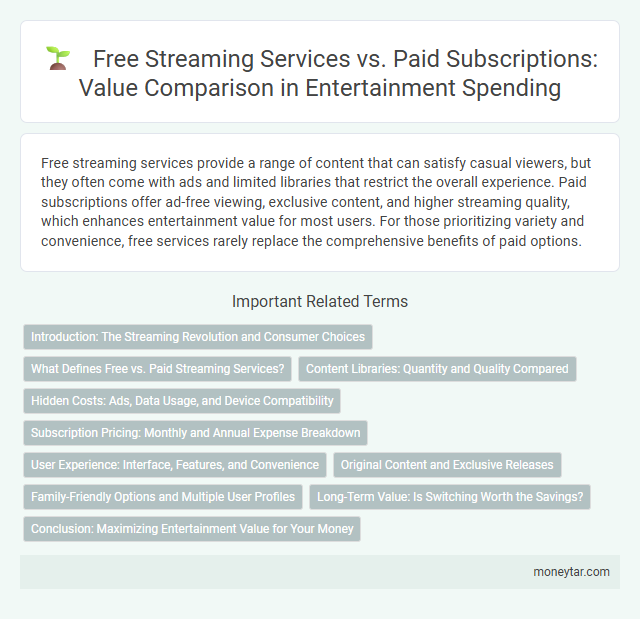 Free Streaming Services vs. Paid Subscriptions: Value Comparison in Entertainment Spending

Free streaming services provide a range of content that can satisfy casual viewers, but they often come with ads and limited libraries that restrict the overall experience. Paid subscriptions offer ad-free viewing, exclusive content, and higher streaming quality, which enhances entertainment value for most users. For those prioritizing variety and convenience, free services rarely replace the comprehensive benefits of paid options.

Important Related Terms

Introduction: The Streaming Revolution and Consumer Choices

What Defines Free vs. Paid Streaming Services?

Content Libraries: Quantity and Quality Compared

Hidden Costs: Ads, Data Usage, and Device Compatibility

Subscription Pricing: Monthly and Annual Expense Breakdown

User Experience: Interface, Features, and Convenience

Original Content and Exclusive Releases

Family-Friendly Options and Multiple User Profiles

Long-Term Value: Is Switching Worth the Savings?

Conclusion: Maximizing Entertainment Value for Your Money

moneytar.com