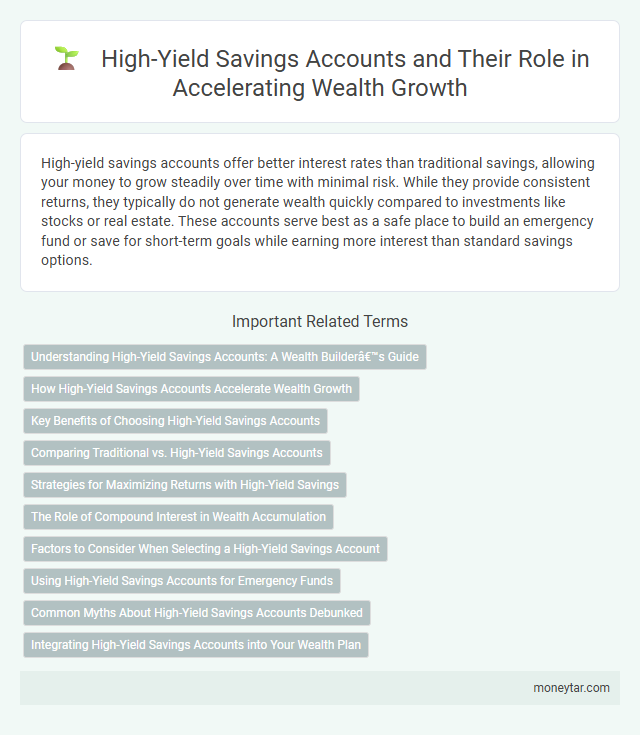 High-Yield Savings Accounts and Their Role in Accelerating Wealth Growth

High-yield savings accounts offer better interest rates than traditional savings, allowing your money to grow steadily over time with minimal risk. While they provide consistent returns, they typically do not generate wealth quickly compared to investments like stocks or real estate. These accounts serve best as a safe place to build an emergency fund or save for short-term goals while earning more interest than standard savings options.

Important Related Terms

Understanding High-Yield Savings Accounts: A Wealth Builderâ€™s Guide

How High-Yield Savings Accounts Accelerate Wealth Growth

Key Benefits of Choosing High-Yield Savings Accounts

Comparing Traditional vs. High-Yield Savings Accounts

Strategies for Maximizing Returns with High-Yield Savings

The Role of Compound Interest in Wealth Accumulation

Factors to Consider When Selecting a High-Yield Savings Account

Using High-Yield Savings Accounts for Emergency Funds

Common Myths About High-Yield Savings Accounts Debunked

Integrating High-Yield Savings Accounts into Your Wealth Plan

moneytar.com