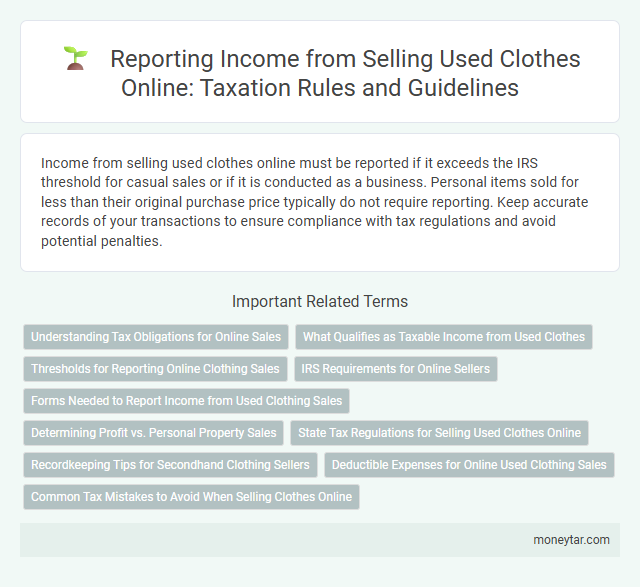 Reporting Income from Selling Used Clothes Online: Taxation Rules and Guidelines

Income from selling used clothes online must be reported if it exceeds the IRS threshold for casual sales or if it is conducted as a business. Personal items sold for less than their original purchase price typically do not require reporting. Keep accurate records of your transactions to ensure compliance with tax regulations and avoid potential penalties.

Important Related Terms

Understanding Tax Obligations for Online Sales

What Qualifies as Taxable Income from Used Clothes

Thresholds for Reporting Online Clothing Sales

IRS Requirements for Online Sellers

Forms Needed to Report Income from Used Clothing Sales

Determining Profit vs. Personal Property Sales

State Tax Regulations for Selling Used Clothes Online

Recordkeeping Tips for Secondhand Clothing Sellers

Deductible Expenses for Online Used Clothing Sales

Common Tax Mistakes to Avoid When Selling Clothes Online

moneytar.com