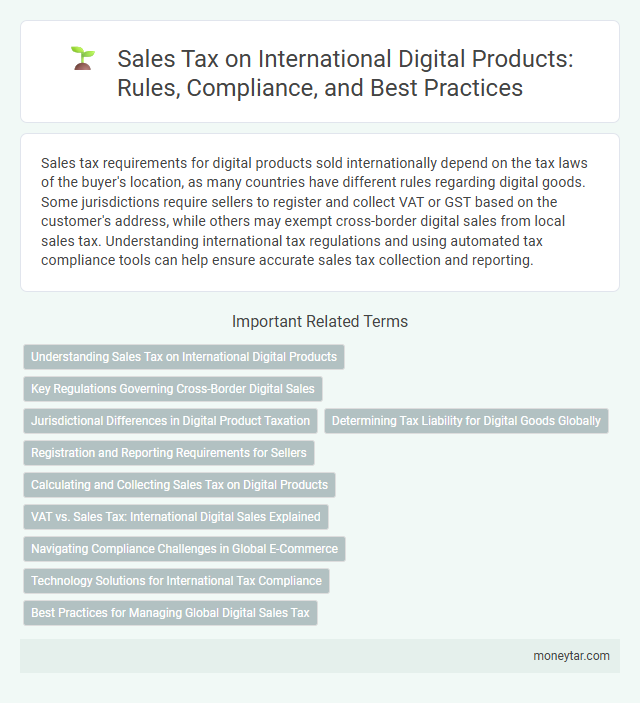 Sales Tax on International Digital Products: Rules, Compliance, and Best Practices

Sales tax requirements for digital products sold internationally depend on the tax laws of the buyer's location, as many countries have different rules regarding digital goods. Some jurisdictions require sellers to register and collect VAT or GST based on the customer's address, while others may exempt cross-border digital sales from local sales tax. Understanding international tax regulations and using automated tax compliance tools can help ensure accurate sales tax collection and reporting.

Important Related Terms

Understanding Sales Tax on International Digital Products

Key Regulations Governing Cross-Border Digital Sales

Jurisdictional Differences in Digital Product Taxation

Determining Tax Liability for Digital Goods Globally

Registration and Reporting Requirements for Sellers

Calculating and Collecting Sales Tax on Digital Products

VAT vs. Sales Tax: International Digital Sales Explained

Navigating Compliance Challenges in Global E-Commerce

Technology Solutions for International Tax Compliance

Best Practices for Managing Global Digital Sales Tax

moneytar.com