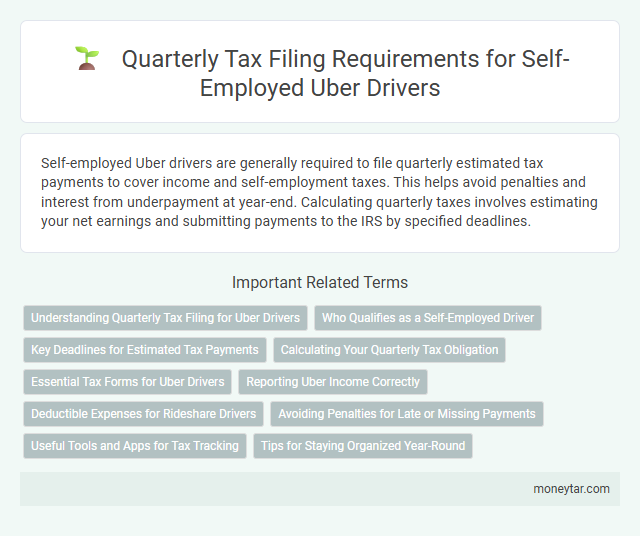 Quarterly Tax Filing Requirements for Self-Employed Uber Drivers

Self-employed Uber drivers are generally required to file quarterly estimated tax payments to cover income and self-employment taxes. This helps avoid penalties and interest from underpayment at year-end. Calculating quarterly taxes involves estimating your net earnings and submitting payments to the IRS by specified deadlines.

Important Related Terms

Understanding Quarterly Tax Filing for Uber Drivers

Who Qualifies as a Self-Employed Driver

Key Deadlines for Estimated Tax Payments

Calculating Your Quarterly Tax Obligation

Essential Tax Forms for Uber Drivers

Reporting Uber Income Correctly

Deductible Expenses for Rideshare Drivers

Avoiding Penalties for Late or Missing Payments

Useful Tools and Apps for Tax Tracking

Tips for Staying Organized Year-Round

moneytar.com