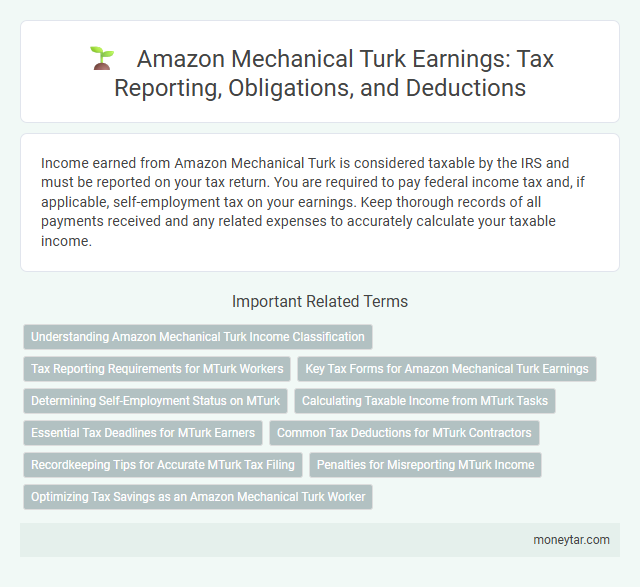 Amazon Mechanical Turk Earnings: Tax Reporting, Obligations, and Deductions

Income earned from Amazon Mechanical Turk is considered taxable by the IRS and must be reported on your tax return. You are required to pay federal income tax and, if applicable, self-employment tax on your earnings. Keep thorough records of all payments received and any related expenses to accurately calculate your taxable income.

Important Related Terms

Understanding Amazon Mechanical Turk Income Classification

Tax Reporting Requirements for MTurk Workers

Key Tax Forms for Amazon Mechanical Turk Earnings

Determining Self-Employment Status on MTurk

Calculating Taxable Income from MTurk Tasks

Essential Tax Deadlines for MTurk Earners

Common Tax Deductions for MTurk Contractors

Recordkeeping Tips for Accurate MTurk Tax Filing

Penalties for Misreporting MTurk Income

Optimizing Tax Savings as an Amazon Mechanical Turk Worker

moneytar.com