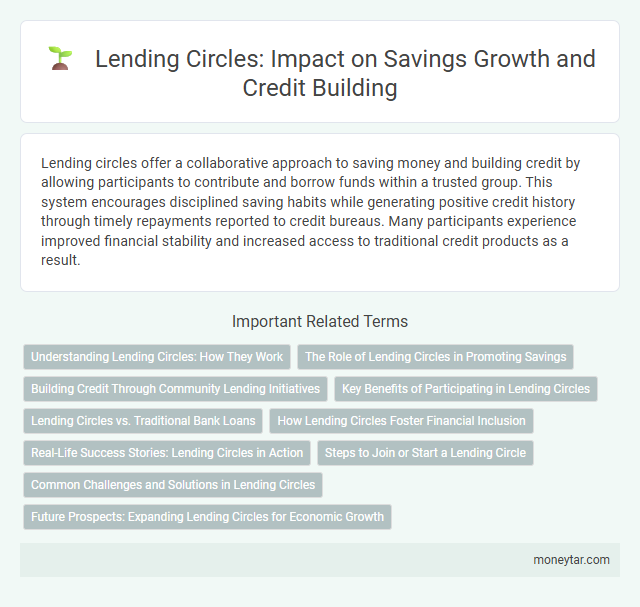 Lending Circles: Impact on Savings Growth and Credit Building

Lending circles offer a collaborative approach to saving money and building credit by allowing participants to contribute and borrow funds within a trusted group. This system encourages disciplined saving habits while generating positive credit history through timely repayments reported to credit bureaus. Many participants experience improved financial stability and increased access to traditional credit products as a result.

Important Related Terms

Understanding Lending Circles: How They Work

The Role of Lending Circles in Promoting Savings

Building Credit Through Community Lending Initiatives

Key Benefits of Participating in Lending Circles

Lending Circles vs. Traditional Bank Loans

How Lending Circles Foster Financial Inclusion

Real-Life Success Stories: Lending Circles in Action

Steps to Join or Start a Lending Circle

Common Challenges and Solutions in Lending Circles

Future Prospects: Expanding Lending Circles for Economic Growth

moneytar.com