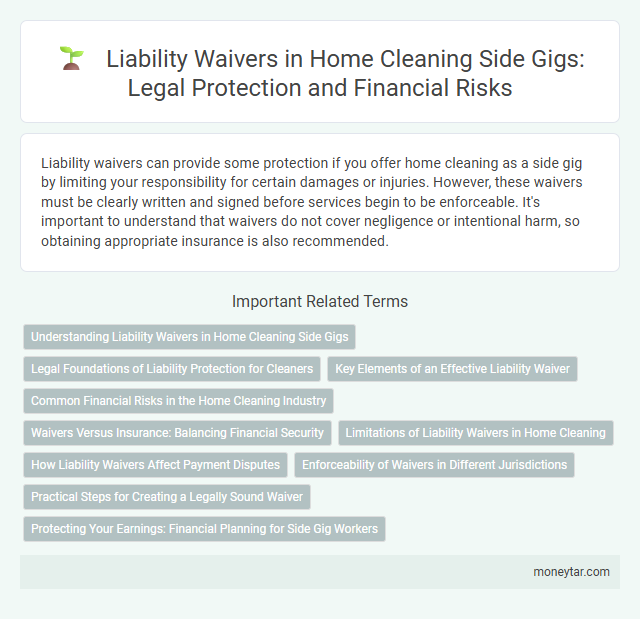 Liability Waivers in Home Cleaning Side Gigs: Legal Protection and Financial Risks

Liability waivers can provide some protection if you offer home cleaning as a side gig by limiting your responsibility for certain damages or injuries. However, these waivers must be clearly written and signed before services begin to be enforceable. It's important to understand that waivers do not cover negligence or intentional harm, so obtaining appropriate insurance is also recommended.

Important Related Terms

Understanding Liability Waivers in Home Cleaning Side Gigs

Legal Foundations of Liability Protection for Cleaners

Key Elements of an Effective Liability Waiver

Common Financial Risks in the Home Cleaning Industry

Waivers Versus Insurance: Balancing Financial Security

Limitations of Liability Waivers in Home Cleaning

How Liability Waivers Affect Payment Disputes

Enforceability of Waivers in Different Jurisdictions

Practical Steps for Creating a Legally Sound Waiver

Protecting Your Earnings: Financial Planning for Side Gig Workers

moneytar.com