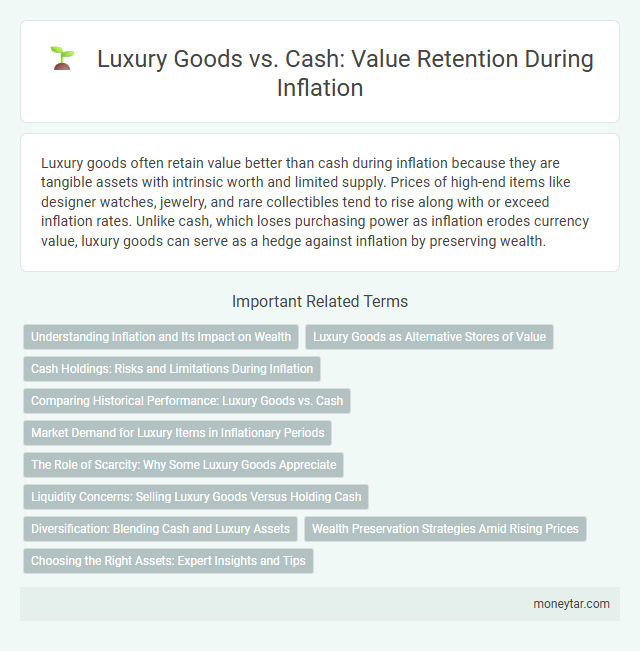 Luxury Goods vs. Cash: Value Retention During Inflation

Luxury goods often retain value better than cash during inflation because they are tangible assets with intrinsic worth and limited supply. Prices of high-end items like designer watches, jewelry, and rare collectibles tend to rise along with or exceed inflation rates. Unlike cash, which loses purchasing power as inflation erodes currency value, luxury goods can serve as a hedge against inflation by preserving wealth.

Important Related Terms

Understanding Inflation and Its Impact on Wealth

Luxury Goods as Alternative Stores of Value

Cash Holdings: Risks and Limitations During Inflation

Comparing Historical Performance: Luxury Goods vs. Cash

Market Demand for Luxury Items in Inflationary Periods

The Role of Scarcity: Why Some Luxury Goods Appreciate

Liquidity Concerns: Selling Luxury Goods Versus Holding Cash

Diversification: Blending Cash and Luxury Assets

Wealth Preservation Strategies Amid Rising Prices

Choosing the Right Assets: Expert Insights and Tips

moneytar.com