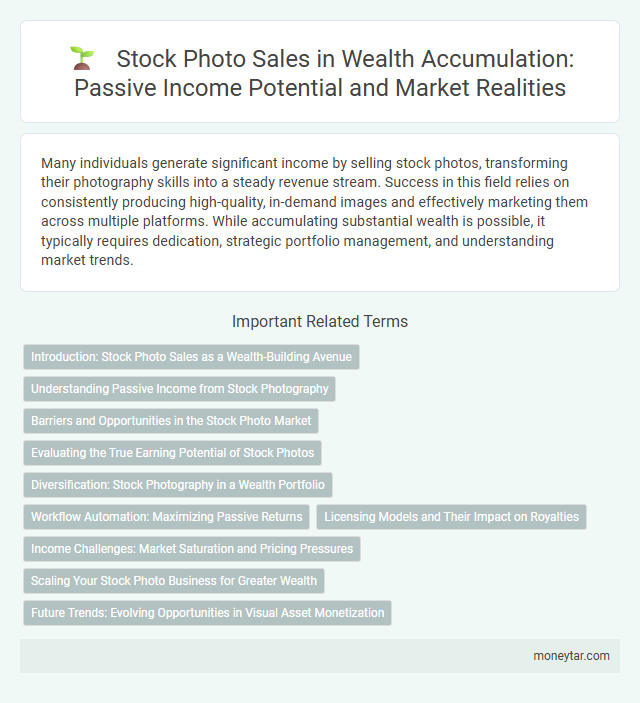 Stock Photo Sales in Wealth Accumulation: Passive Income Potential and Market Realities

Many individuals generate significant income by selling stock photos, transforming their photography skills into a steady revenue stream. Success in this field relies on consistently producing high-quality, in-demand images and effectively marketing them across multiple platforms. While accumulating substantial wealth is possible, it typically requires dedication, strategic portfolio management, and understanding market trends.

Important Related Terms

Introduction: Stock Photo Sales as a Wealth-Building Avenue

Understanding Passive Income from Stock Photography

Barriers and Opportunities in the Stock Photo Market

Evaluating the True Earning Potential of Stock Photos

Diversification: Stock Photography in a Wealth Portfolio

Workflow Automation: Maximizing Passive Returns

Licensing Models and Their Impact on Royalties

Income Challenges: Market Saturation and Pricing Pressures

Scaling Your Stock Photo Business for Greater Wealth

Future Trends: Evolving Opportunities in Visual Asset Monetization

moneytar.com