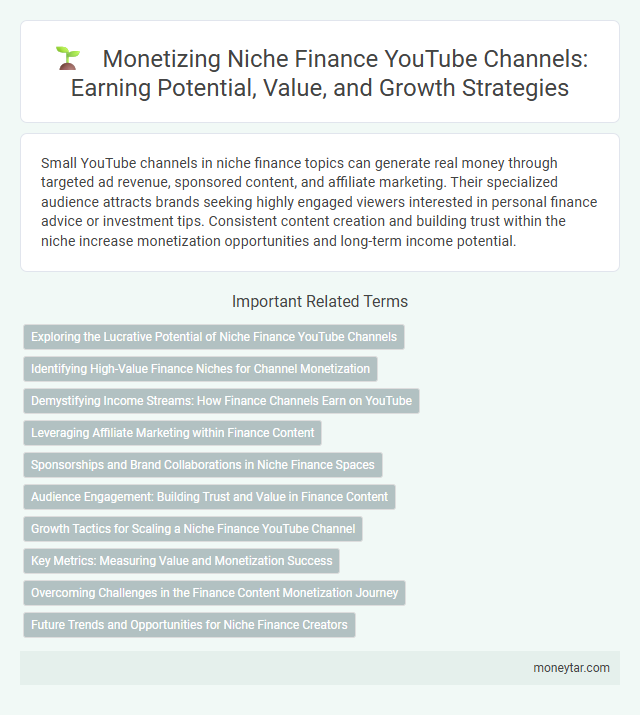 Monetizing Niche Finance YouTube Channels: Earning Potential, Value, and Growth Strategies

Small YouTube channels in niche finance topics can generate real money through targeted ad revenue, sponsored content, and affiliate marketing. Their specialized audience attracts brands seeking highly engaged viewers interested in personal finance advice or investment tips. Consistent content creation and building trust within the niche increase monetization opportunities and long-term income potential.

Important Related Terms

Exploring the Lucrative Potential of Niche Finance YouTube Channels

Identifying High-Value Finance Niches for Channel Monetization

Demystifying Income Streams: How Finance Channels Earn on YouTube

Leveraging Affiliate Marketing within Finance Content

Sponsorships and Brand Collaborations in Niche Finance Spaces

Audience Engagement: Building Trust and Value in Finance Content

Growth Tactics for Scaling a Niche Finance YouTube Channel

Key Metrics: Measuring Value and Monetization Success

Overcoming Challenges in the Finance Content Monetization Journey

Future Trends and Opportunities for Niche Finance Creators

moneytar.com