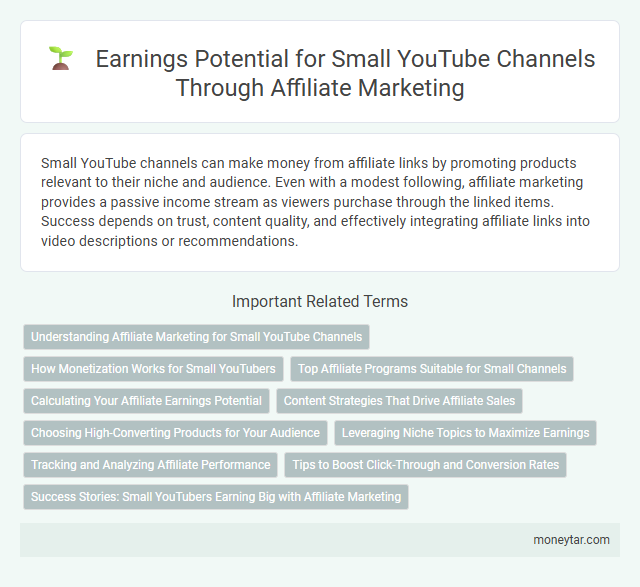 Earnings Potential for Small YouTube Channels Through Affiliate Marketing

Small YouTube channels can make money from affiliate links by promoting products relevant to their niche and audience. Even with a modest following, affiliate marketing provides a passive income stream as viewers purchase through the linked items. Success depends on trust, content quality, and effectively integrating affiliate links into video descriptions or recommendations.

Important Related Terms

Understanding Affiliate Marketing for Small YouTube Channels

How Monetization Works for Small YouTubers

Top Affiliate Programs Suitable for Small Channels

Calculating Your Affiliate Earnings Potential

Content Strategies That Drive Affiliate Sales

Choosing High-Converting Products for Your Audience

Leveraging Niche Topics to Maximize Earnings

Tracking and Analyzing Affiliate Performance

Tips to Boost Click-Through and Conversion Rates

Success Stories: Small YouTubers Earning Big with Affiliate Marketing

moneytar.com