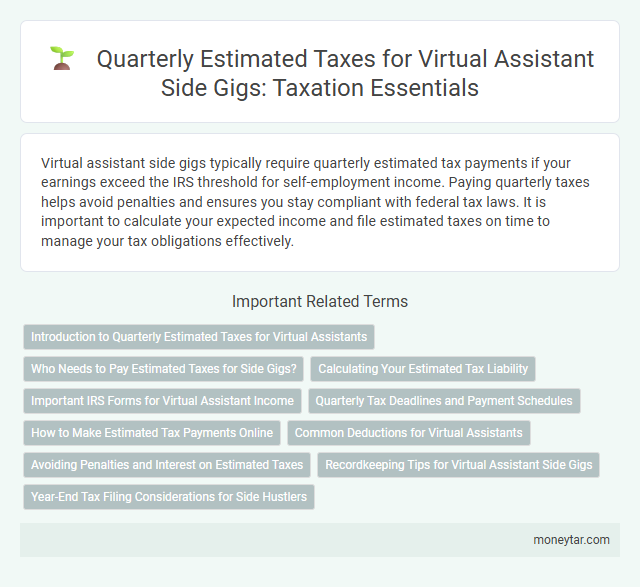 Quarterly Estimated Taxes for Virtual Assistant Side Gigs: Taxation Essentials

Virtual assistant side gigs typically require quarterly estimated tax payments if your earnings exceed the IRS threshold for self-employment income. Paying quarterly taxes helps avoid penalties and ensures you stay compliant with federal tax laws. It is important to calculate your expected income and file estimated taxes on time to manage your tax obligations effectively.

Important Related Terms

Introduction to Quarterly Estimated Taxes for Virtual Assistants

Who Needs to Pay Estimated Taxes for Side Gigs?

Calculating Your Estimated Tax Liability

Important IRS Forms for Virtual Assistant Income

Quarterly Tax Deadlines and Payment Schedules

How to Make Estimated Tax Payments Online

Common Deductions for Virtual Assistants

Avoiding Penalties and Interest on Estimated Taxes

Recordkeeping Tips for Virtual Assistant Side Gigs

Year-End Tax Filing Considerations for Side Hustlers

moneytar.com