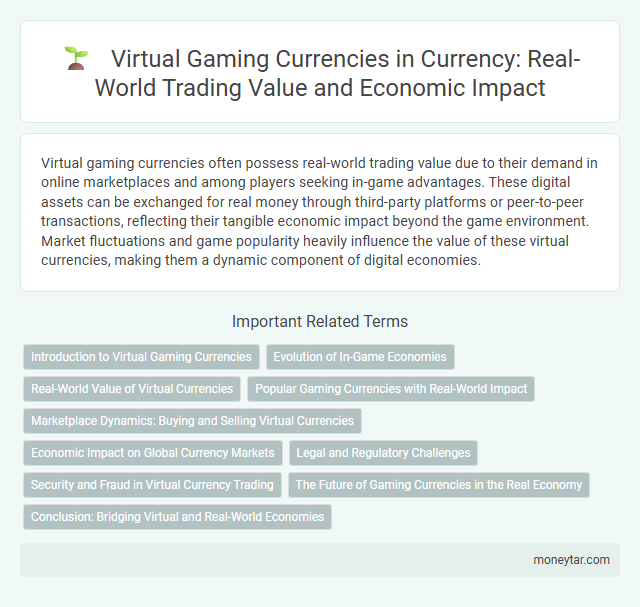 Virtual Gaming Currencies in Currency: Real-World Trading Value and Economic Impact

Virtual gaming currencies often possess real-world trading value due to their demand in online marketplaces and among players seeking in-game advantages. These digital assets can be exchanged for real money through third-party platforms or peer-to-peer transactions, reflecting their tangible economic impact beyond the game environment. Market fluctuations and game popularity heavily influence the value of these virtual currencies, making them a dynamic component of digital economies.

Important Related Terms

Introduction to Virtual Gaming Currencies

Evolution of In-Game Economies

Real-World Value of Virtual Currencies

Popular Gaming Currencies with Real-World Impact

Marketplace Dynamics: Buying and Selling Virtual Currencies

Economic Impact on Global Currency Markets

Legal and Regulatory Challenges

Security and Fraud in Virtual Currency Trading

The Future of Gaming Currencies in the Real Economy

Conclusion: Bridging Virtual and Real-World Economies

moneytar.com