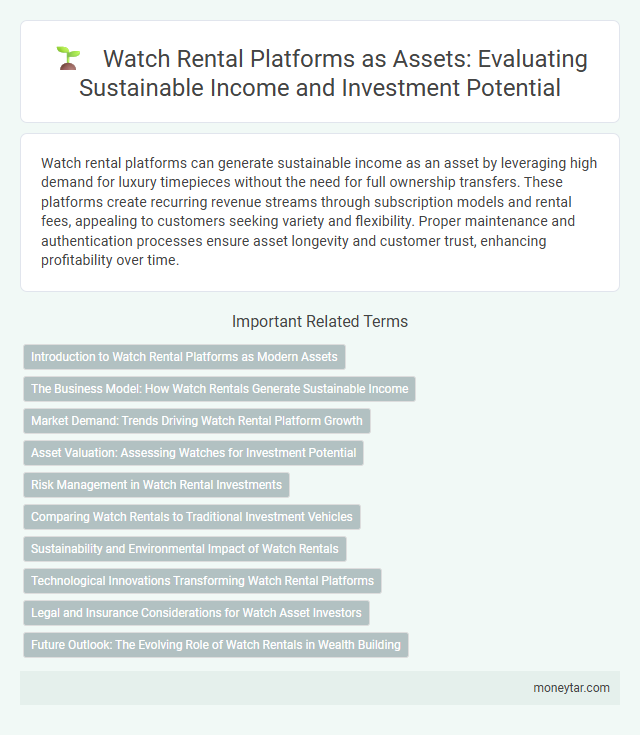 Watch Rental Platforms as Assets: Evaluating Sustainable Income and Investment Potential

Watch rental platforms can generate sustainable income as an asset by leveraging high demand for luxury timepieces without the need for full ownership transfers. These platforms create recurring revenue streams through subscription models and rental fees, appealing to customers seeking variety and flexibility. Proper maintenance and authentication processes ensure asset longevity and customer trust, enhancing profitability over time.

Important Related Terms

Introduction to Watch Rental Platforms as Modern Assets

The Business Model: How Watch Rentals Generate Sustainable Income

Market Demand: Trends Driving Watch Rental Platform Growth

Asset Valuation: Assessing Watches for Investment Potential

Risk Management in Watch Rental Investments

Comparing Watch Rentals to Traditional Investment Vehicles

Sustainability and Environmental Impact of Watch Rentals

Technological Innovations Transforming Watch Rental Platforms

Legal and Insurance Considerations for Watch Asset Investors

Future Outlook: The Evolving Role of Watch Rentals in Wealth Building

moneytar.com