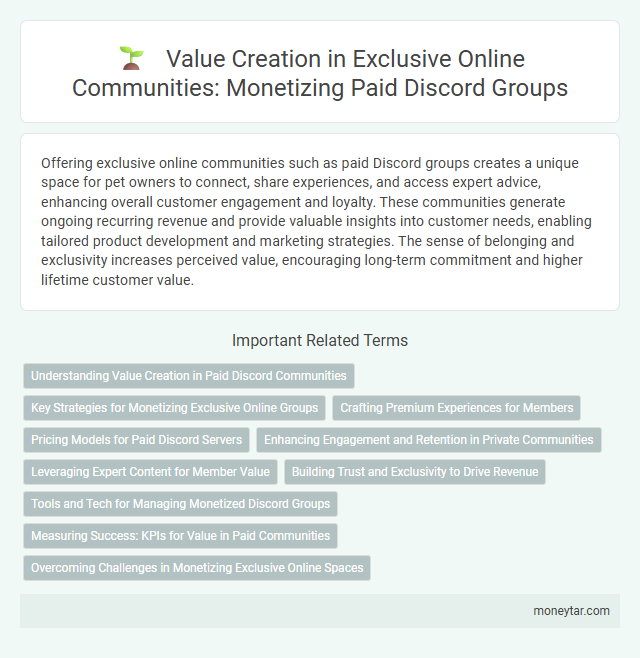 Value Creation in Exclusive Online Communities: Monetizing Paid Discord Groups

Offering exclusive online communities such as paid Discord groups creates a unique space for pet owners to connect, share experiences, and access expert advice, enhancing overall customer engagement and loyalty. These communities generate ongoing recurring revenue and provide valuable insights into customer needs, enabling tailored product development and marketing strategies. The sense of belonging and exclusivity increases perceived value, encouraging long-term commitment and higher lifetime customer value.

Important Related Terms

Understanding Value Creation in Paid Discord Communities

Key Strategies for Monetizing Exclusive Online Groups

Crafting Premium Experiences for Members

Pricing Models for Paid Discord Servers

Enhancing Engagement and Retention in Private Communities

Leveraging Expert Content for Member Value

Building Trust and Exclusivity to Drive Revenue

Tools and Tech for Managing Monetized Discord Groups

Measuring Success: KPIs for Value in Paid Communities

Overcoming Challenges in Monetizing Exclusive Online Spaces

moneytar.com