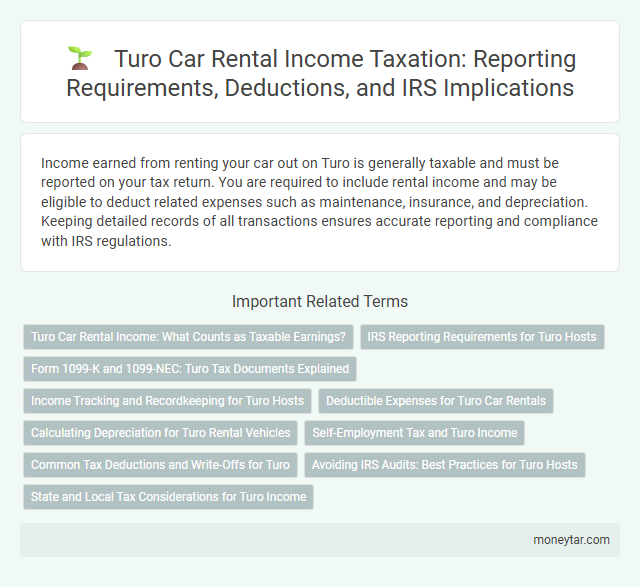 Turo Car Rental Income Taxation: Reporting Requirements, Deductions, and IRS Implications

Income earned from renting your car out on Turo is generally taxable and must be reported on your tax return. You are required to include rental income and may be eligible to deduct related expenses such as maintenance, insurance, and depreciation. Keeping detailed records of all transactions ensures accurate reporting and compliance with IRS regulations.

Important Related Terms

Turo Car Rental Income: What Counts as Taxable Earnings?

IRS Reporting Requirements for Turo Hosts

Form 1099-K and 1099-NEC: Turo Tax Documents Explained

Income Tracking and Recordkeeping for Turo Hosts

Deductible Expenses for Turo Car Rentals

Calculating Depreciation for Turo Rental Vehicles

Self-Employment Tax and Turo Income

Common Tax Deductions and Write-Offs for Turo

Avoiding IRS Audits: Best Practices for Turo Hosts

State and Local Tax Considerations for Turo Income

moneytar.com