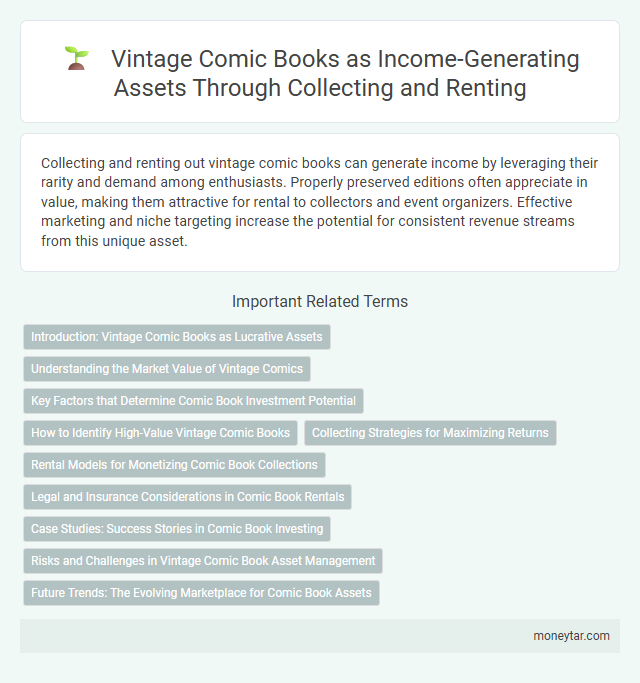 Vintage Comic Books as Income-Generating Assets Through Collecting and Renting

Collecting and renting out vintage comic books can generate income by leveraging their rarity and demand among enthusiasts. Properly preserved editions often appreciate in value, making them attractive for rental to collectors and event organizers. Effective marketing and niche targeting increase the potential for consistent revenue streams from this unique asset.

Important Related Terms

Introduction: Vintage Comic Books as Lucrative Assets

Understanding the Market Value of Vintage Comics

Key Factors that Determine Comic Book Investment Potential

How to Identify High-Value Vintage Comic Books

Collecting Strategies for Maximizing Returns

Rental Models for Monetizing Comic Book Collections

Legal and Insurance Considerations in Comic Book Rentals

Case Studies: Success Stories in Comic Book Investing

Risks and Challenges in Vintage Comic Book Asset Management

Future Trends: The Evolving Marketplace for Comic Book Assets

moneytar.com