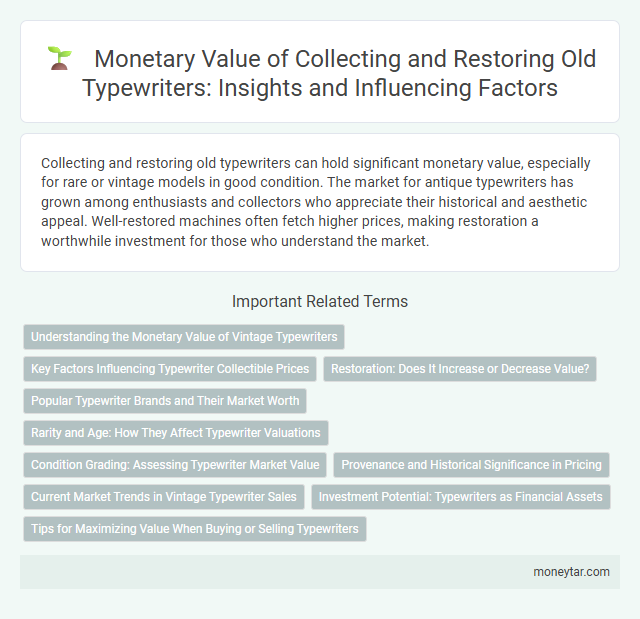 Monetary Value of Collecting and Restoring Old Typewriters: Insights and Influencing Factors

Collecting and restoring old typewriters can hold significant monetary value, especially for rare or vintage models in good condition. The market for antique typewriters has grown among enthusiasts and collectors who appreciate their historical and aesthetic appeal. Well-restored machines often fetch higher prices, making restoration a worthwhile investment for those who understand the market.

Important Related Terms

Understanding the Monetary Value of Vintage Typewriters

Key Factors Influencing Typewriter Collectible Prices

Restoration: Does It Increase or Decrease Value?

Popular Typewriter Brands and Their Market Worth

Rarity and Age: How They Affect Typewriter Valuations

Condition Grading: Assessing Typewriter Market Value

Provenance and Historical Significance in Pricing

Current Market Trends in Vintage Typewriter Sales

Investment Potential: Typewriters as Financial Assets

Tips for Maximizing Value When Buying or Selling Typewriters

moneytar.com