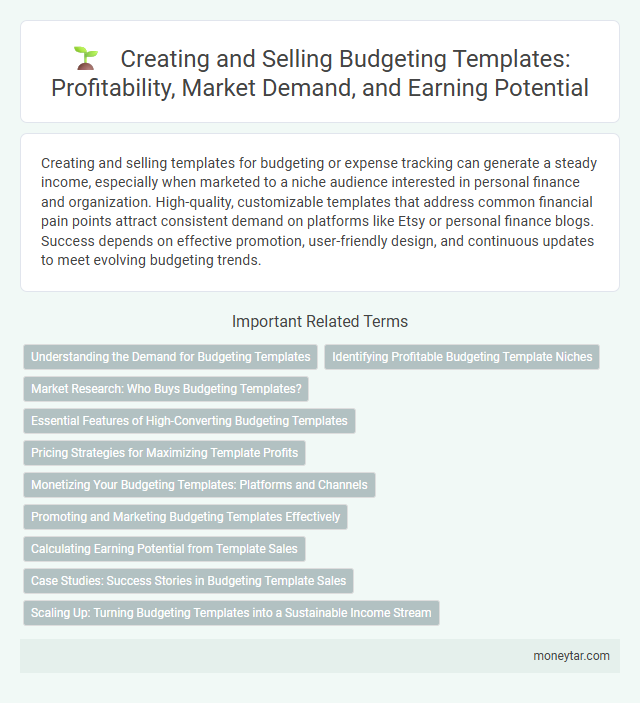 Creating and Selling Budgeting Templates: Profitability, Market Demand, and Earning Potential

Creating and selling templates for budgeting or expense tracking can generate a steady income, especially when marketed to a niche audience interested in personal finance and organization. High-quality, customizable templates that address common financial pain points attract consistent demand on platforms like Etsy or personal finance blogs. Success depends on effective promotion, user-friendly design, and continuous updates to meet evolving budgeting trends.

Important Related Terms

Understanding the Demand for Budgeting Templates

Identifying Profitable Budgeting Template Niches

Market Research: Who Buys Budgeting Templates?

Essential Features of High-Converting Budgeting Templates

Pricing Strategies for Maximizing Template Profits

Monetizing Your Budgeting Templates: Platforms and Channels

Promoting and Marketing Budgeting Templates Effectively

Calculating Earning Potential from Template Sales

Case Studies: Success Stories in Budgeting Template Sales

Scaling Up: Turning Budgeting Templates into a Sustainable Income Stream

moneytar.com