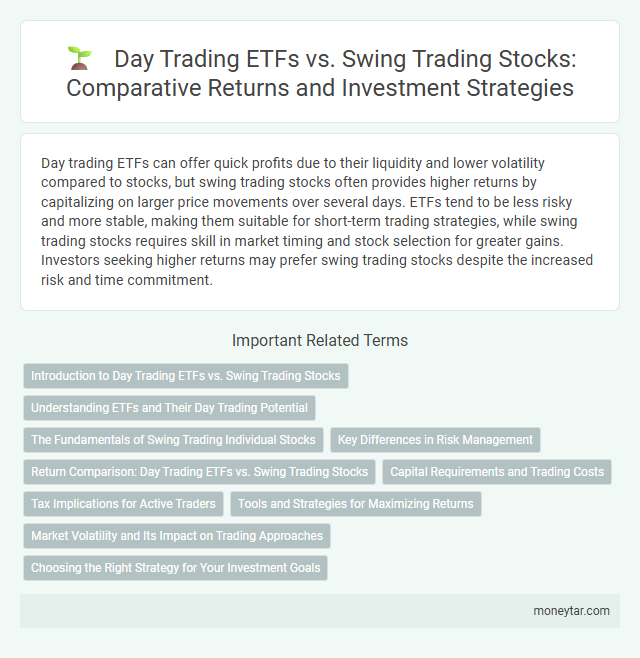 Day Trading ETFs vs. Swing Trading Stocks: Comparative Returns and Investment Strategies

Day trading ETFs can offer quick profits due to their liquidity and lower volatility compared to stocks, but swing trading stocks often provides higher returns by capitalizing on larger price movements over several days. ETFs tend to be less risky and more stable, making them suitable for short-term trading strategies, while swing trading stocks requires skill in market timing and stock selection for greater gains. Investors seeking higher returns may prefer swing trading stocks despite the increased risk and time commitment.

Important Related Terms

Introduction to Day Trading ETFs vs. Swing Trading Stocks

Understanding ETFs and Their Day Trading Potential

The Fundamentals of Swing Trading Individual Stocks

Key Differences in Risk Management

Return Comparison: Day Trading ETFs vs. Swing Trading Stocks

Capital Requirements and Trading Costs

Tax Implications for Active Traders

Tools and Strategies for Maximizing Returns

Market Volatility and Its Impact on Trading Approaches

Choosing the Right Strategy for Your Investment Goals

moneytar.com