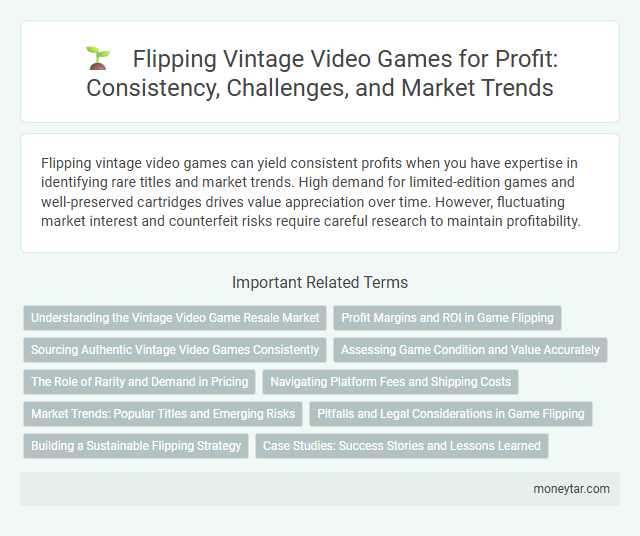 Flipping Vintage Video Games for Profit: Consistency, Challenges, and Market Trends

Flipping vintage video games can yield consistent profits when you have expertise in identifying rare titles and market trends. High demand for limited-edition games and well-preserved cartridges drives value appreciation over time. However, fluctuating market interest and counterfeit risks require careful research to maintain profitability.

Important Related Terms

Understanding the Vintage Video Game Resale Market
Profit Margins and ROI in Game Flipping
Sourcing Authentic Vintage Video Games Consistently
Assessing Game Condition and Value Accurately
The Role of Rarity and Demand in Pricing
Navigating Platform Fees and Shipping Costs
Market Trends: Popular Titles and Emerging Risks
Pitfalls and Legal Considerations in Game Flipping
Building a Sustainable Flipping Strategy
Case Studies: Success Stories and Lessons Learned

moneytar.com