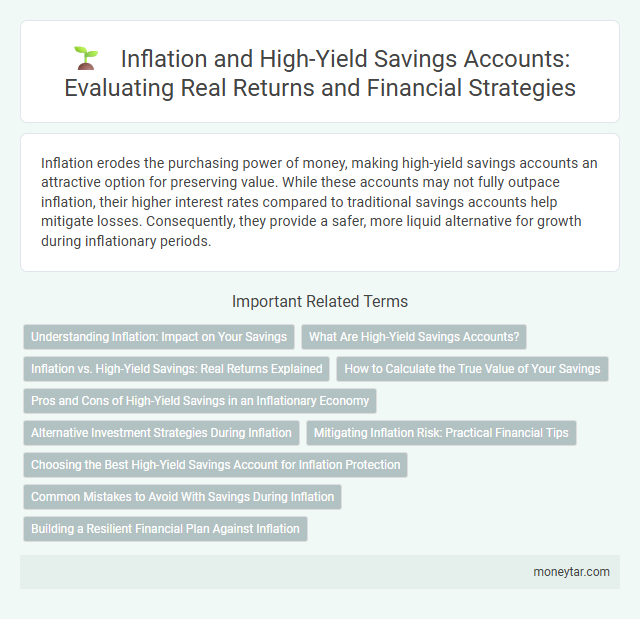 Inflation and High-Yield Savings Accounts: Evaluating Real Returns and Financial Strategies

Inflation erodes the purchasing power of money, making high-yield savings accounts an attractive option for preserving value. While these accounts may not fully outpace inflation, their higher interest rates compared to traditional savings accounts help mitigate losses. Consequently, they provide a safer, more liquid alternative for growth during inflationary periods.

Important Related Terms

Understanding Inflation: Impact on Your Savings

What Are High-Yield Savings Accounts?

Inflation vs. High-Yield Savings: Real Returns Explained

How to Calculate the True Value of Your Savings

Pros and Cons of High-Yield Savings in an Inflationary Economy

Alternative Investment Strategies During Inflation

Mitigating Inflation Risk: Practical Financial Tips

Choosing the Best High-Yield Savings Account for Inflation Protection

Common Mistakes to Avoid With Savings During Inflation

Building a Resilient Financial Plan Against Inflation

moneytar.com