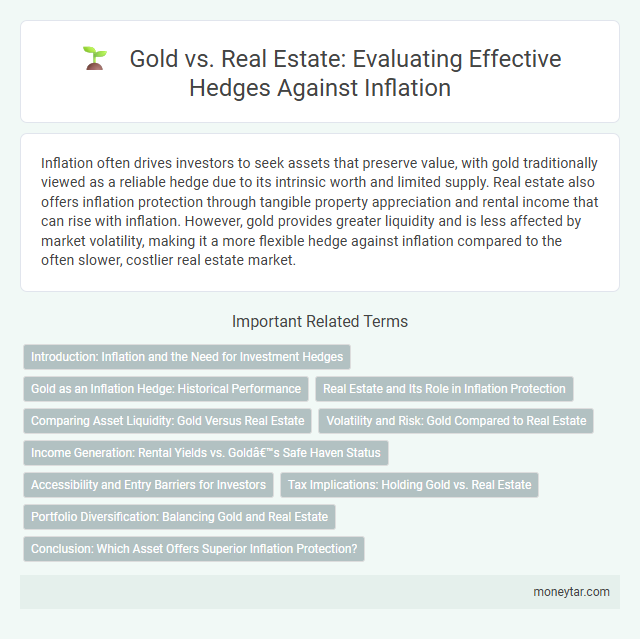 Gold vs. Real Estate: Evaluating Effective Hedges Against Inflation

Inflation often drives investors to seek assets that preserve value, with gold traditionally viewed as a reliable hedge due to its intrinsic worth and limited supply. Real estate also offers inflation protection through tangible property appreciation and rental income that can rise with inflation. However, gold provides greater liquidity and is less affected by market volatility, making it a more flexible hedge against inflation compared to the often slower, costlier real estate market.

Important Related Terms

Introduction: Inflation and the Need for Investment Hedges

Gold as an Inflation Hedge: Historical Performance

Real Estate and Its Role in Inflation Protection

Comparing Asset Liquidity: Gold Versus Real Estate

Volatility and Risk: Gold Compared to Real Estate

Income Generation: Rental Yields vs. Goldâ€™s Safe Haven Status

Accessibility and Entry Barriers for Investors

Tax Implications: Holding Gold vs. Real Estate

Portfolio Diversification: Balancing Gold and Real Estate

Conclusion: Which Asset Offers Superior Inflation Protection?

moneytar.com