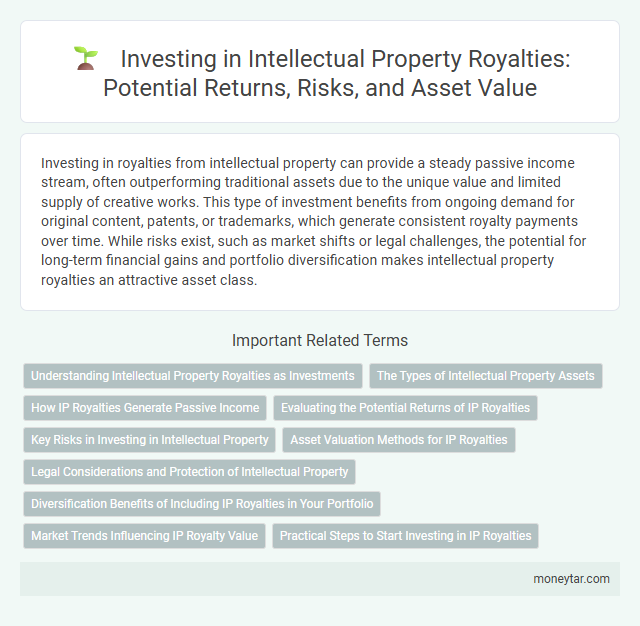 Investing in Intellectual Property Royalties: Potential Returns, Risks, and Asset Value

Investing in royalties from intellectual property can provide a steady passive income stream, often outperforming traditional assets due to the unique value and limited supply of creative works. This type of investment benefits from ongoing demand for original content, patents, or trademarks, which generate consistent royalty payments over time. While risks exist, such as market shifts or legal challenges, the potential for long-term financial gains and portfolio diversification makes intellectual property royalties an attractive asset class.

Important Related Terms

Understanding Intellectual Property Royalties as Investments

The Types of Intellectual Property Assets

How IP Royalties Generate Passive Income

Evaluating the Potential Returns of IP Royalties

Key Risks in Investing in Intellectual Property

Asset Valuation Methods for IP Royalties

Legal Considerations and Protection of Intellectual Property

Diversification Benefits of Including IP Royalties in Your Portfolio

Market Trends Influencing IP Royalty Value

Practical Steps to Start Investing in IP Royalties

moneytar.com